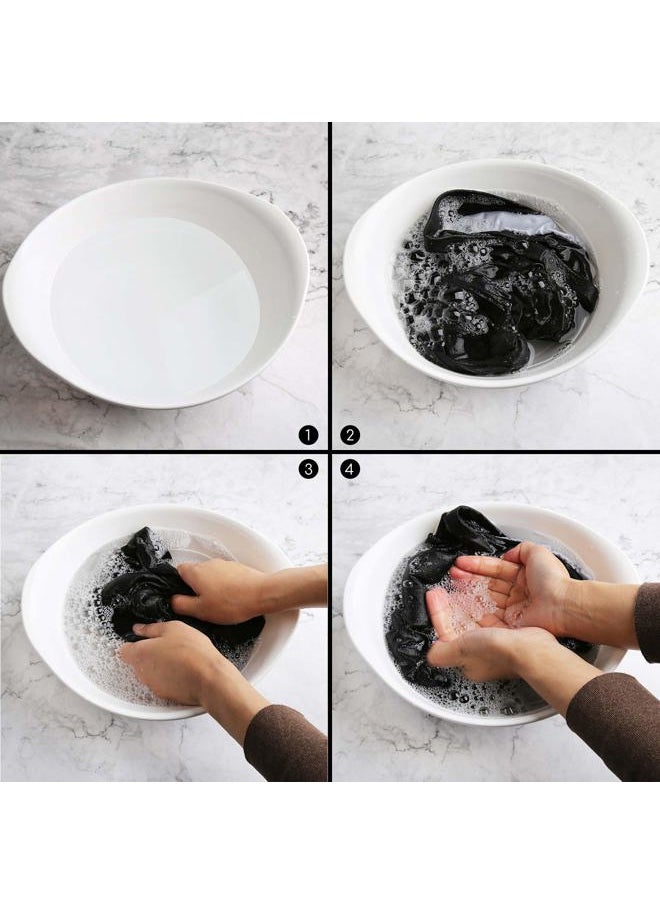 1
2
3
4