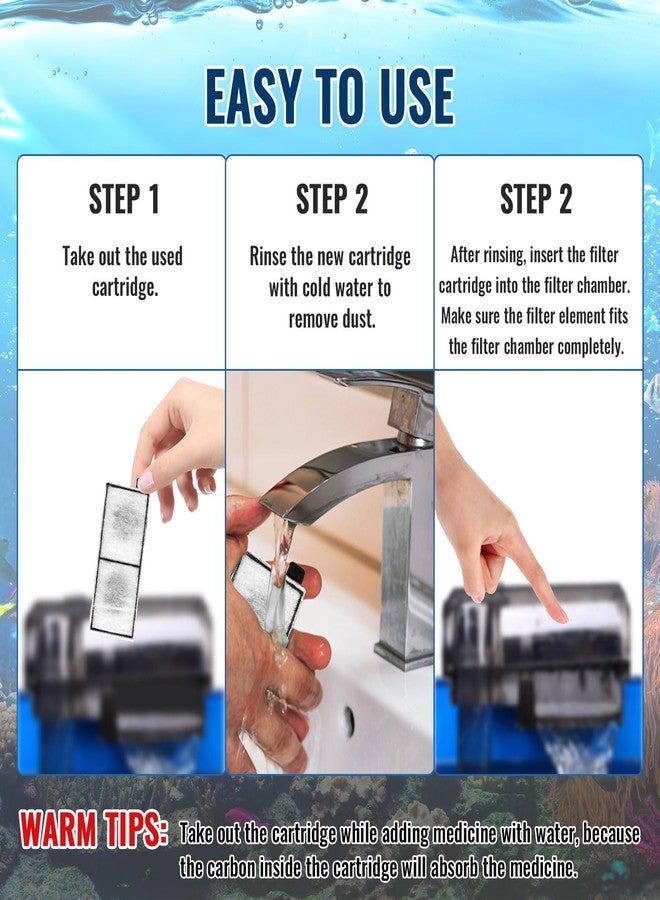 EASY TO USE

STEP 1

Take out the used cartridge.

STEP 2

Rinse the new cartridge with cold water to remove dust.

STEP 2

After rinsing, insert the filter cartridge into the filter chamber. Make sure the filter element fits the filter chamber completely.

WARM TIPS: Take out the cartridge while adding medicine with water, because the carbon inside the cartridge will absorb the medicine.