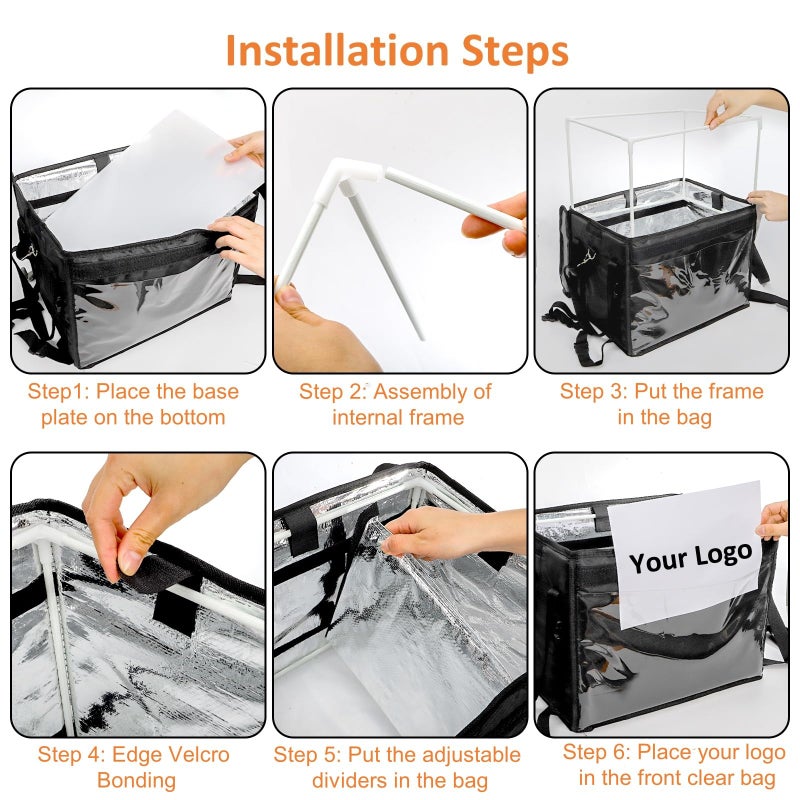 Installation Steps

Step1: Place the base plate on the bottom

Step 2: Assembly of internal frame

Step 3: Put the frame in the bag

Step 4: Edge Velcro Bonding

Step 5: Put the adjustable dividers in the bag

Your Logo

Step 6: Place your logo in the front clear bag