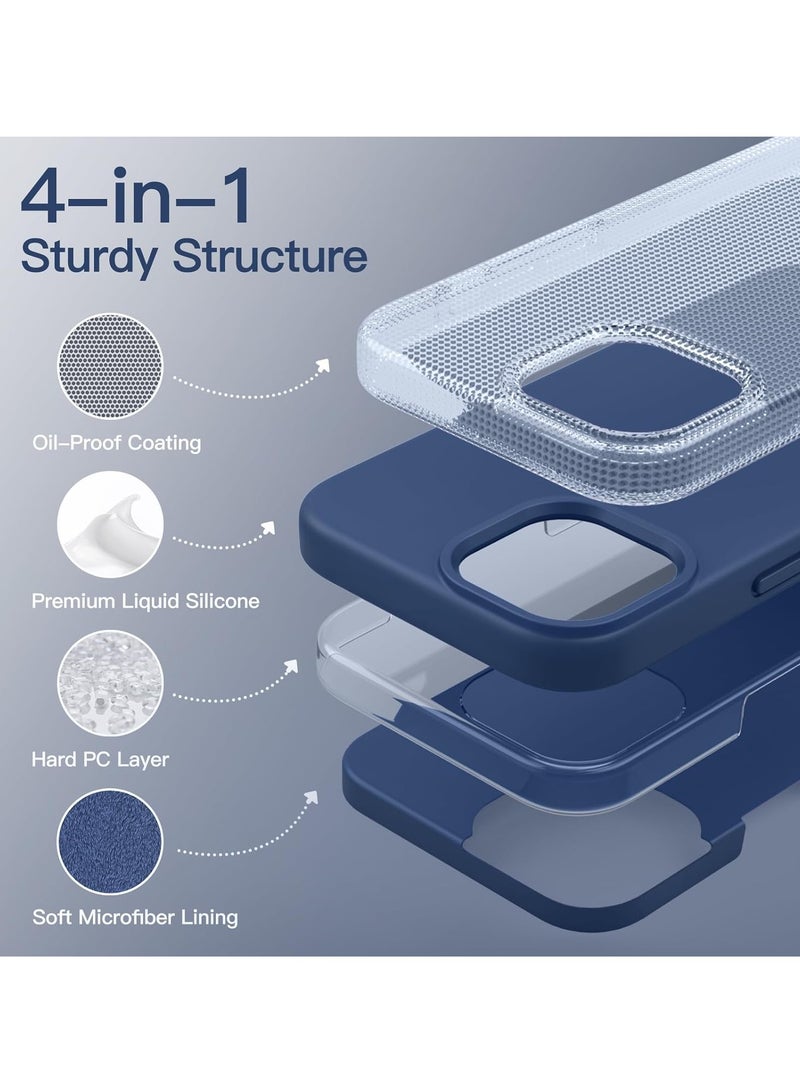 4-in-1
Sturdy Structure

Oil-Proof Coating

Premium Liquid Silicone

Hard PC Layer

Soft Microfiber Lining