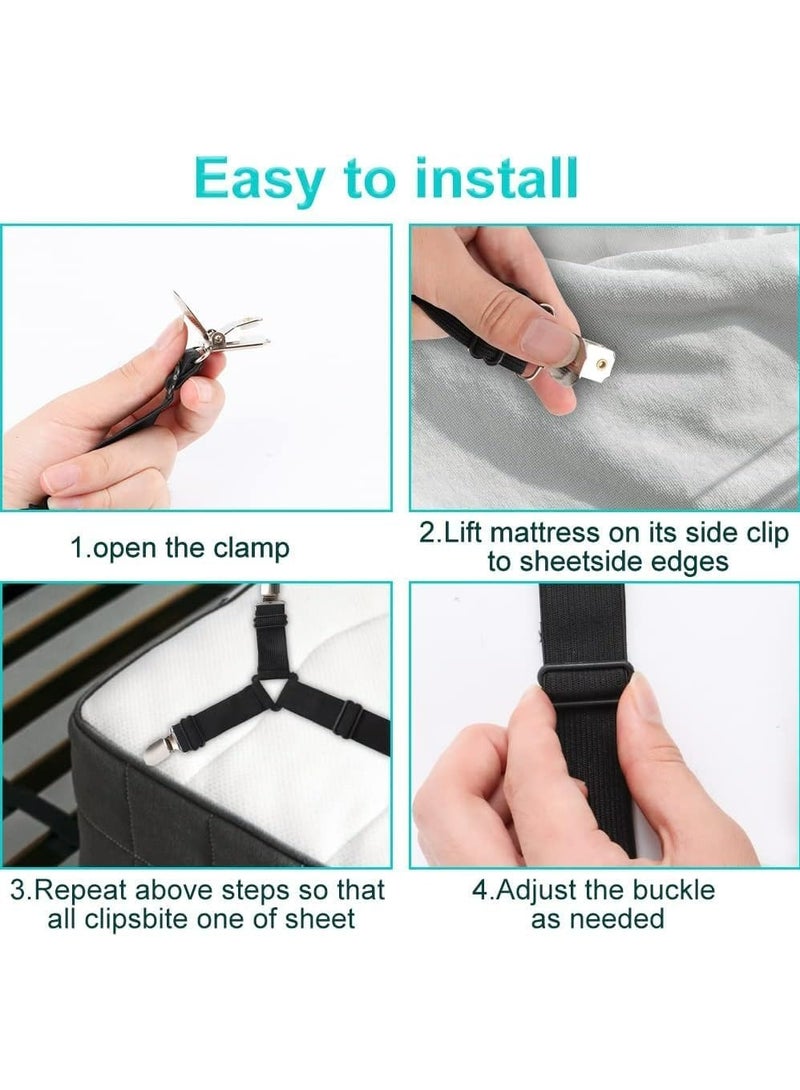 Easy to install

1.open the clamp

2.Lift mattress on its side clip to sheetside edges

3.Repeat above steps so that all clipsbite one of sheet

4.Adjust the buckle as needed