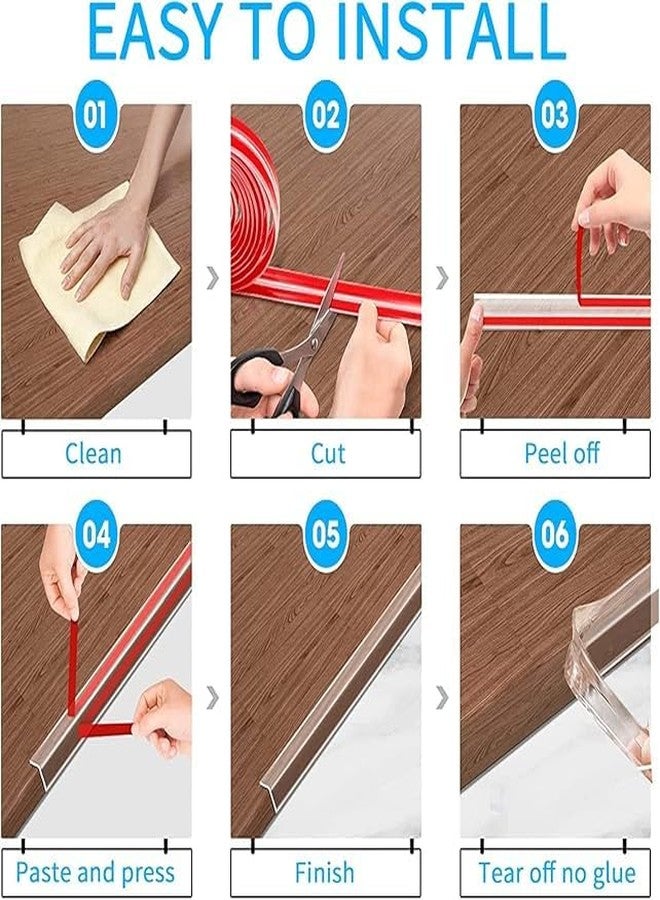 EASY TO INSTALL

01

Clean

02

Cut

03

Peel off

04

Paste and press

05

Finish

06

Tear off no glue