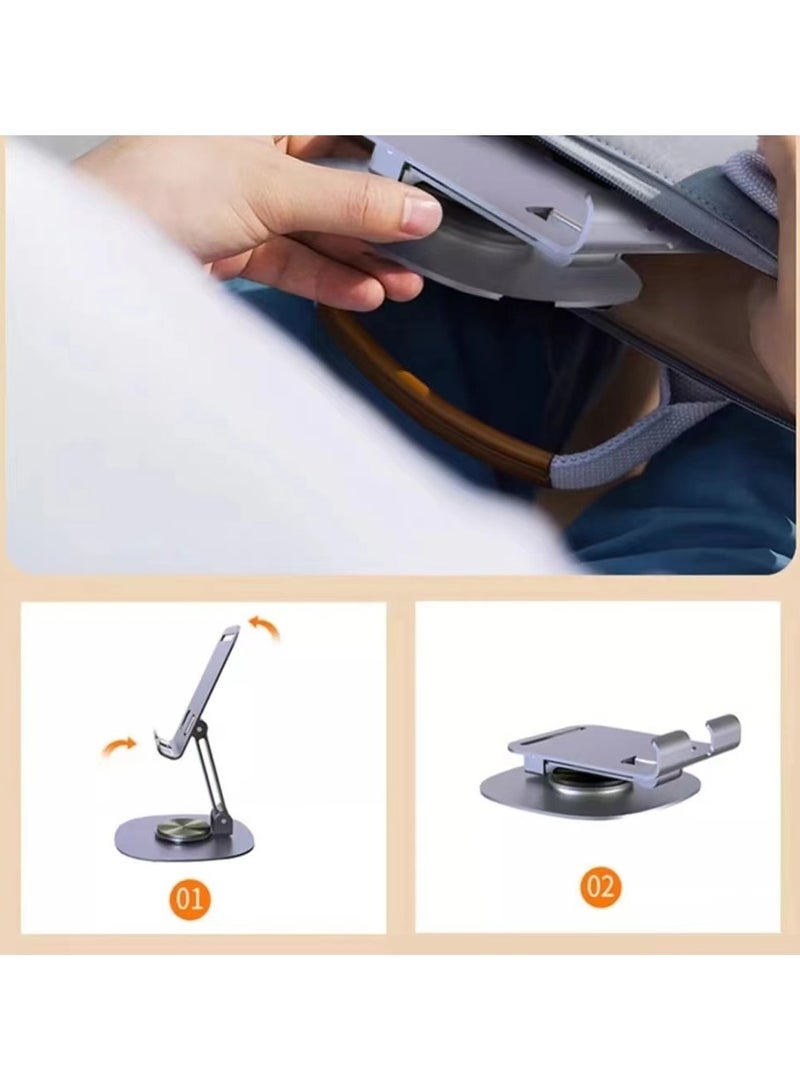 01

02