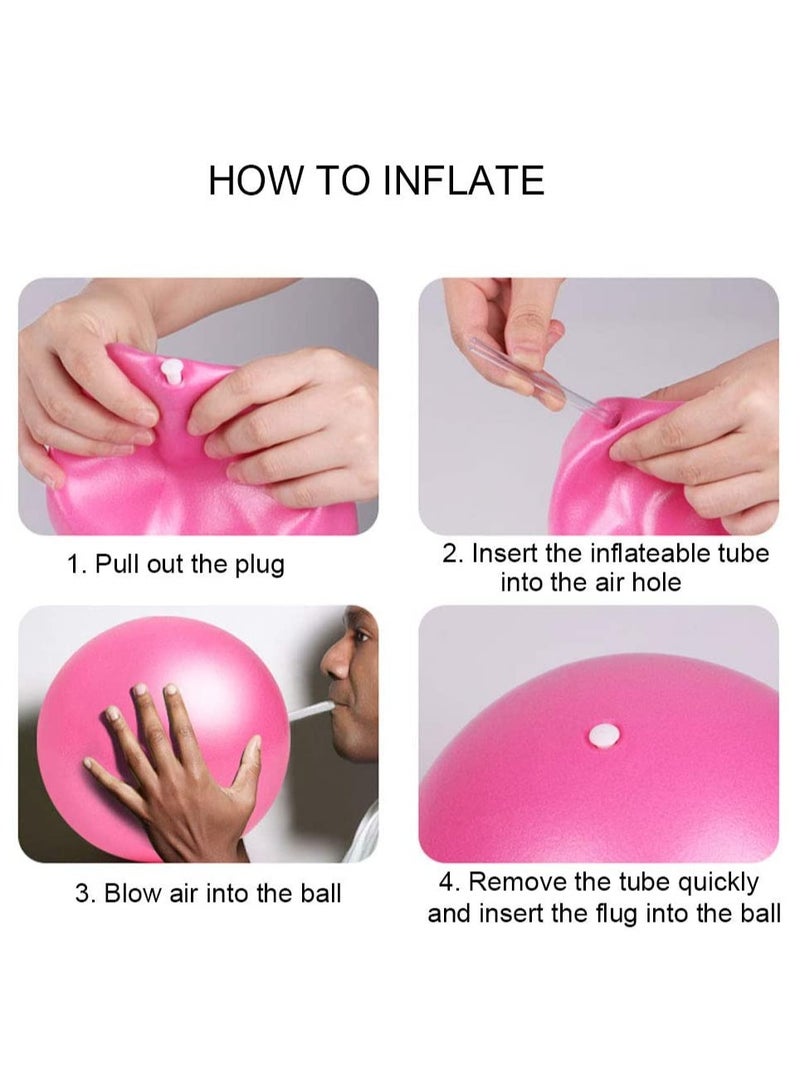 HOW TO INFLATE

1. Pull out the plug

2. Insert the inflateable tube into the air hole

3. Blow air into the ball

4. Remove the tube quickly and insert the flug into the ball