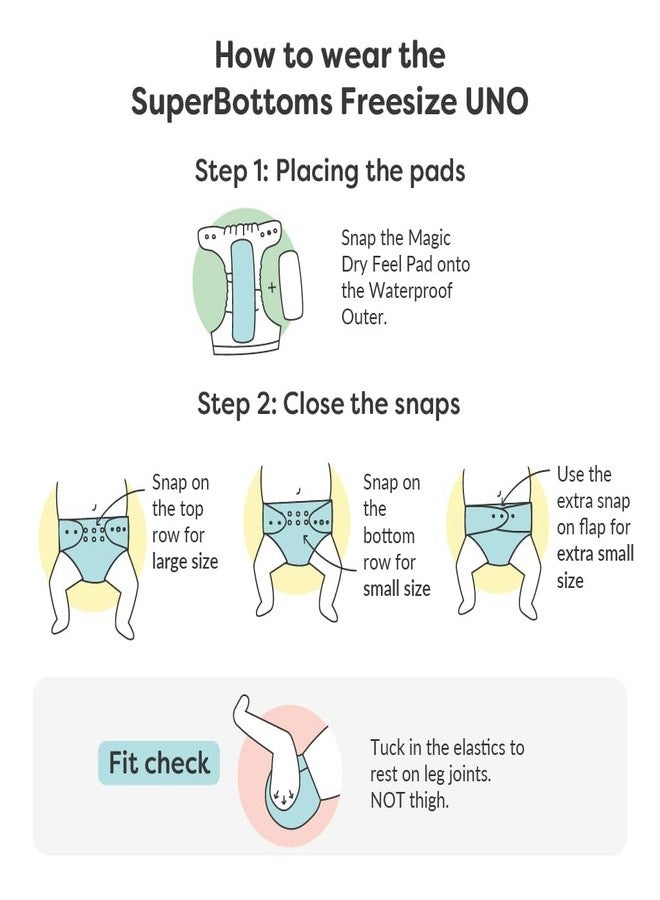 How to wear the SuperBottoms Freesize UNO

Step 1: Placing the pads

Snap the Magic Dry Feel Pad onto the Waterproof Outer.

Step 2: Close the snaps

Snap on the top row for large size

Snap on the bottom row for small size

Use the extra snap on flap for extra small size

Fit check

Tuck in the elastics to rest on leg joints. NOT thigh.