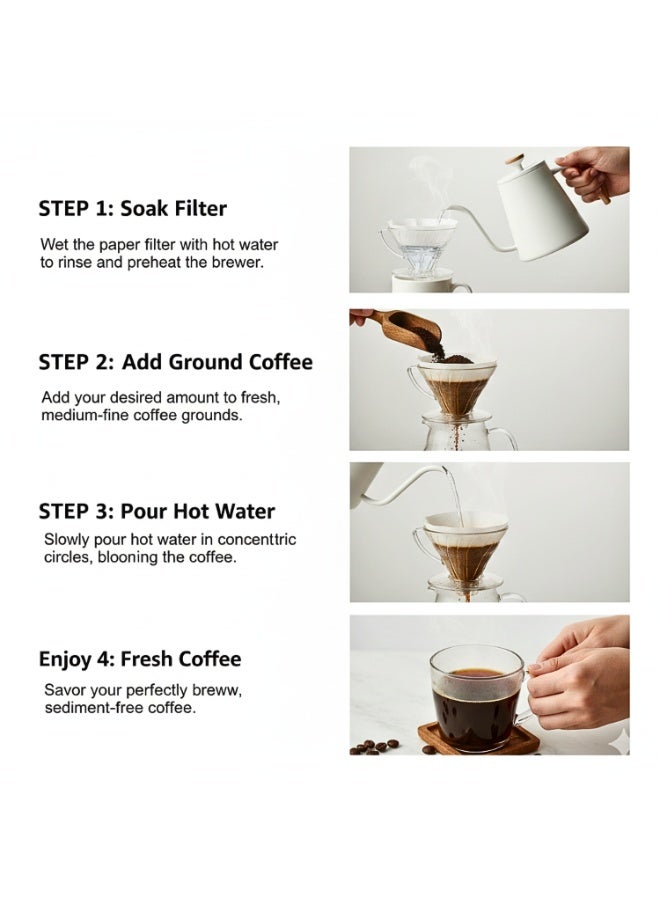 STEP 1: Soak Filter

Wet the paper filter with hot water to rinse and preheat the brewer.

STEP 2: Add Ground Coffee

Add your desired amount to fresh, medium-fine coffee grounds.

STEP 3: Pour Hot Water

Slowly pour hot water in concenttric circles, blooning the coffee.

Enjoy 4: Fresh Coffee

Savor your perfectly breww, sediment-free coffee.