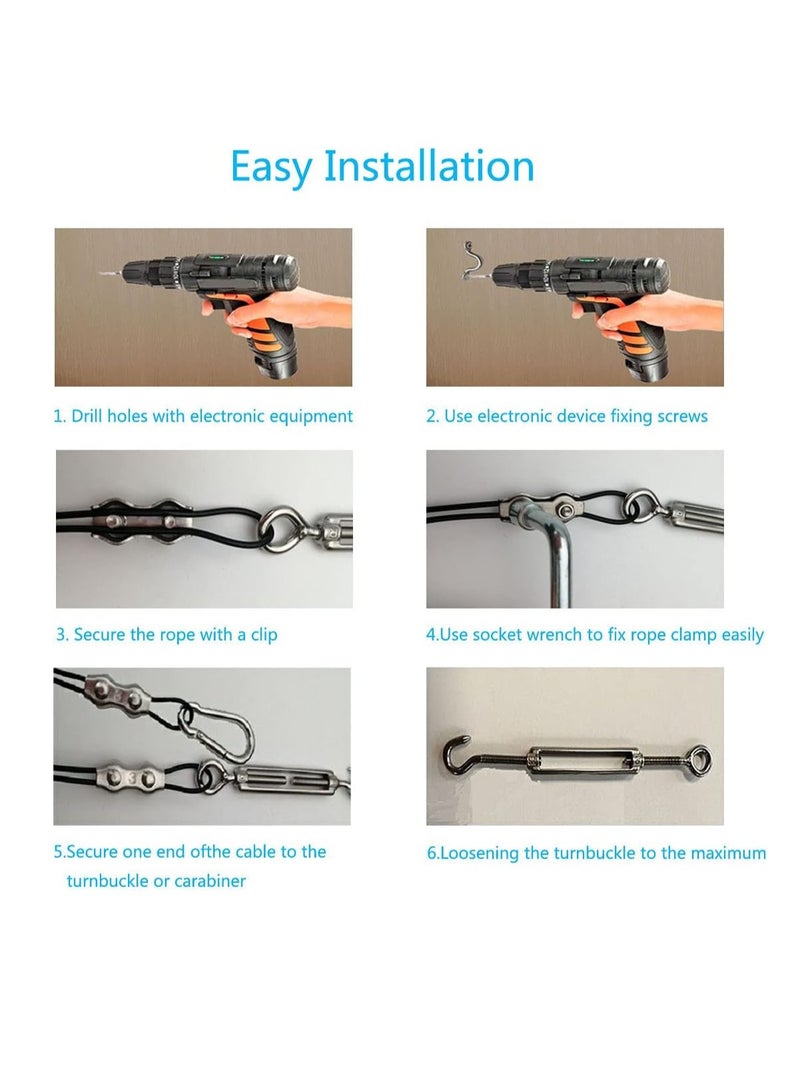 Easy Installation

1. Drill holes with electronic equipment

2. Use electronic device fixing screws

3. Secure the rope with a clip

4.Use socket wrench to fix rope clamp easily

5.Secure one end ofthe cable to the turnbuckle or carabiner

6.Loosening the turnbuckle to the maximum