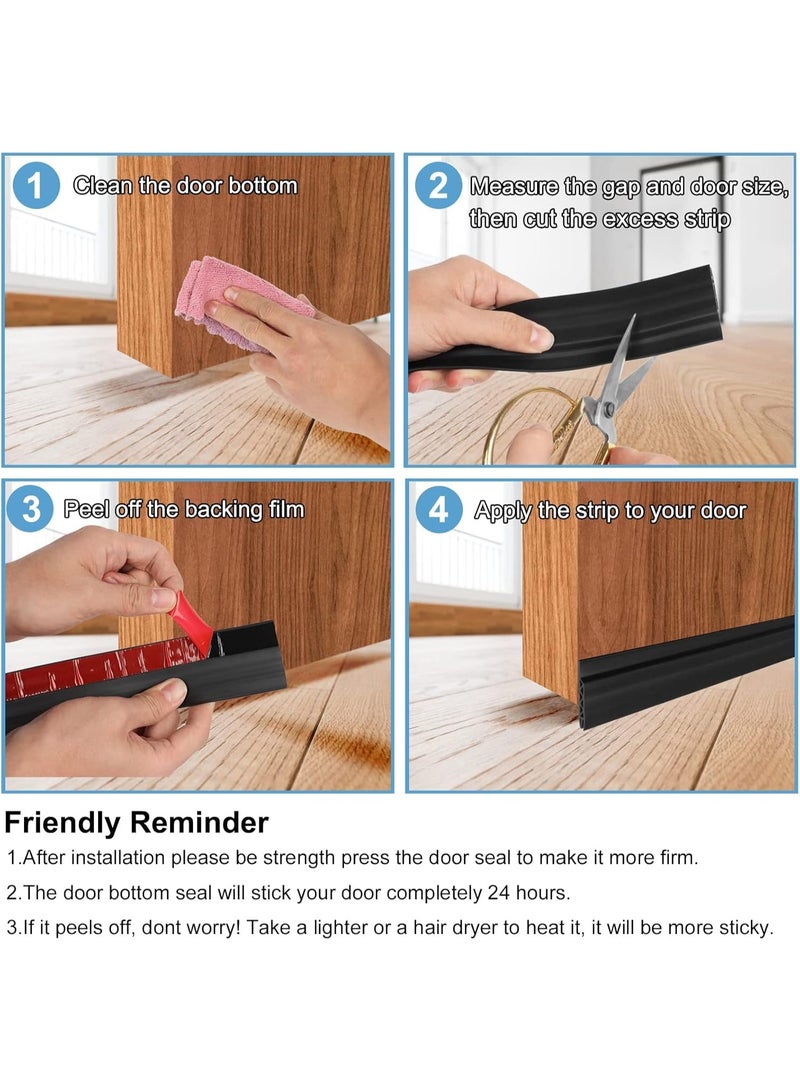 1 Clean the door bottom

2 Measure the gap and door size, then cut the excess strip

3 Peel off the backing film

4 Apply the strip to your door

Friendly Reminder

1.After installation please be strength press the door seal to make it more firm.

2.The door bottom seal will stick your door completely 24 hours.

3.If it peels off, dont worry! Take a lighter or a hair dryer to heat it, it will be more sticky.