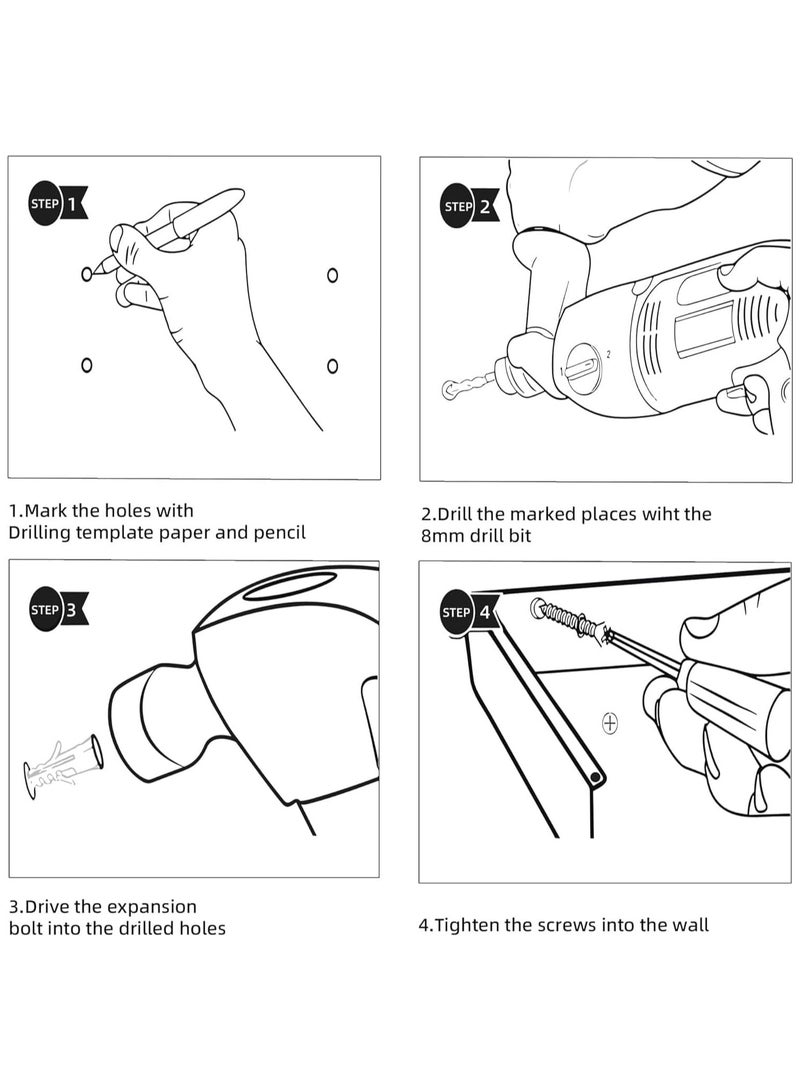 STEP 1

1.Mark the holes with Drilling template paper and pencil

STEP 2

1 2

2.Drill the marked places wiht the 8mm drill bit

STEP 3

3.Drive the expansion bolt into the drilled holes

STEP 4

4.Tighten the screws into the wall