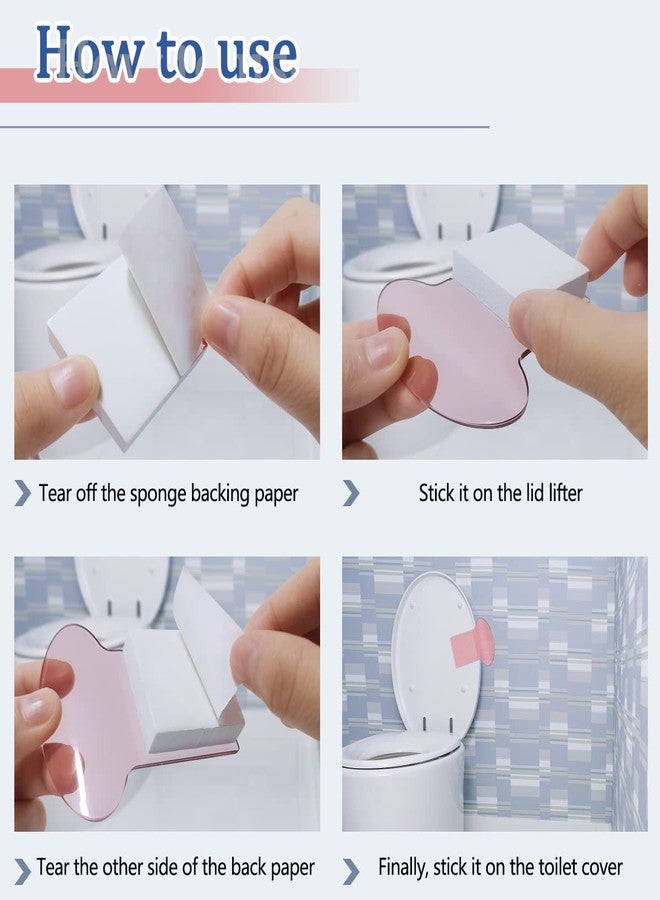 How to use

Tear off the sponge backing paper

Stick it on the lid lifter

Tear the other side of the back paper

Finally, stick it on the toilet cover