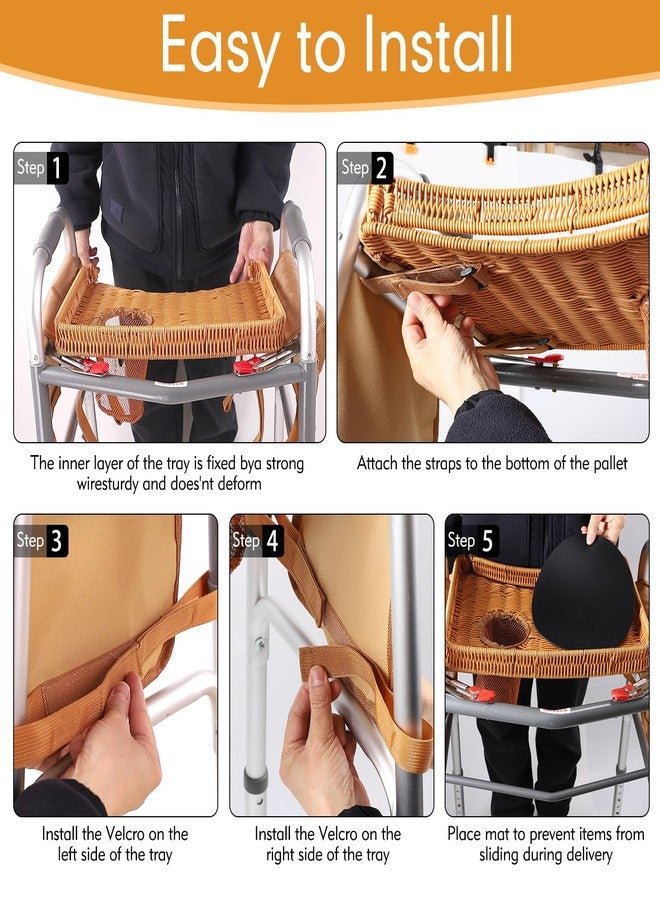 Easy to Install

Step 1

The inner layer of the tray is fixed bya strong wiresturdy and does'nt deform

Step 2

Attach the straps to the bottom of the pallet

Step 3

Install the Velcro on the left side of the tray

Step 4

Install the Velcro on the right side of the tray

Step 5

Place mat to prevent items from sliding during delivery