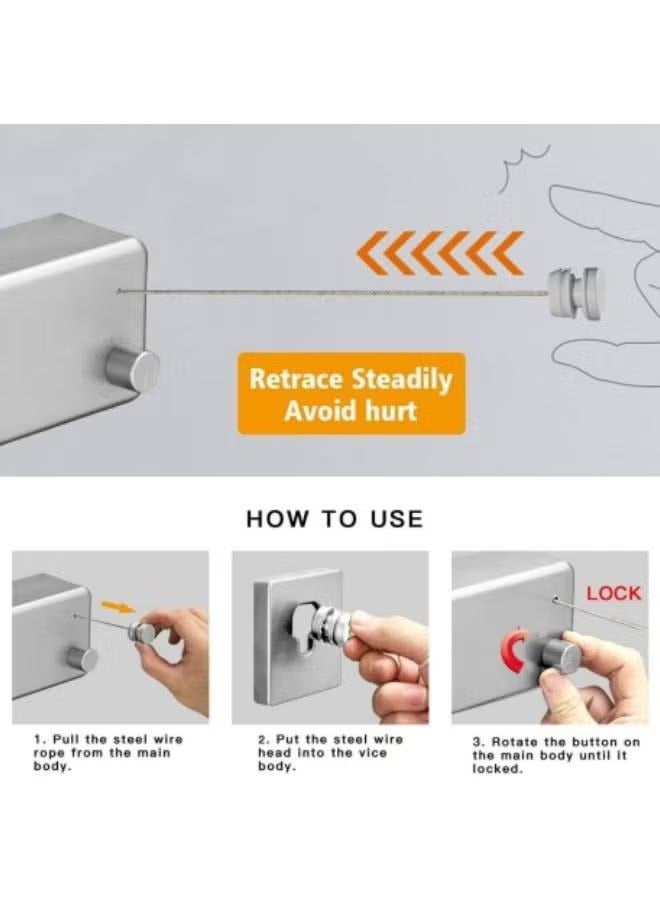 Retrace Steadily
Avoid hurt

HOW TO USE

LOCK

1. Pull the steel wire rope from the main body.

2. Put the steel wire head into the vice body.

3. Rotate the button on the main body until it locked.