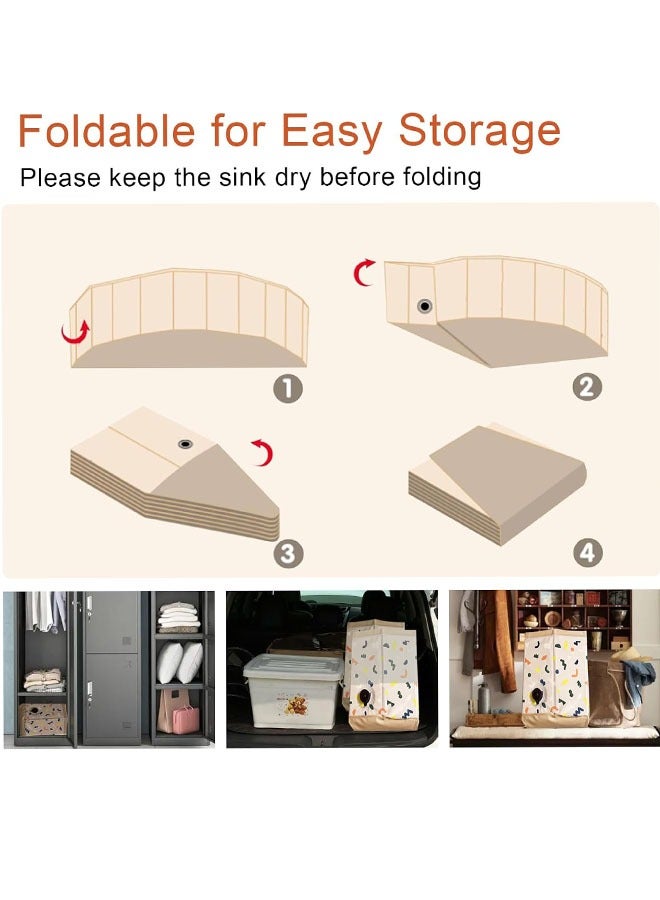 Foldable for Easy Storage

Please keep the sink dry before folding

1

2

3

4