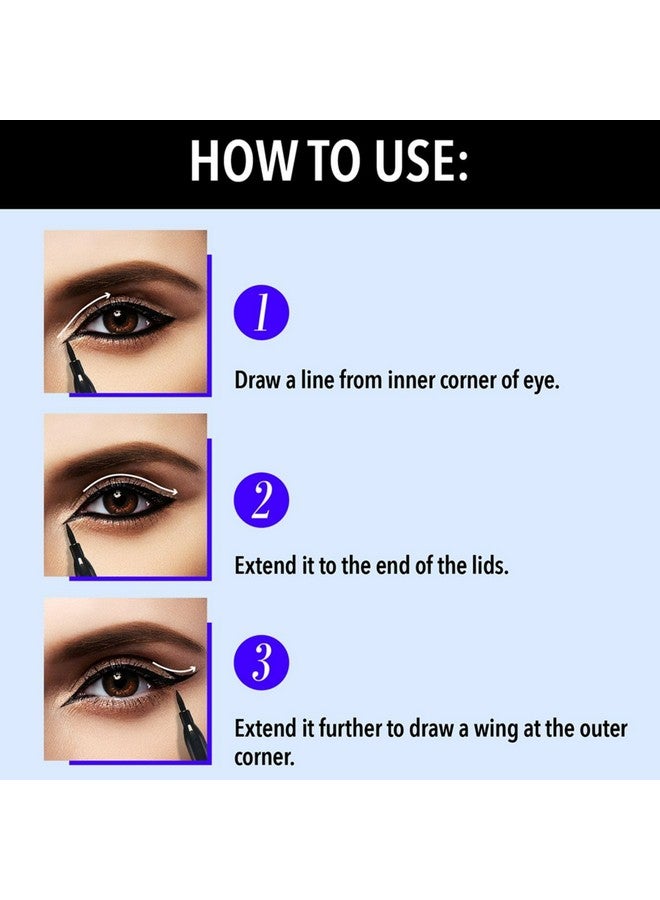 HOW TO USE:

1

Draw a line from inner corner of eye.

2

Extend it to the end of the lids.

3

Extend it further to draw a wing at the outer corner.