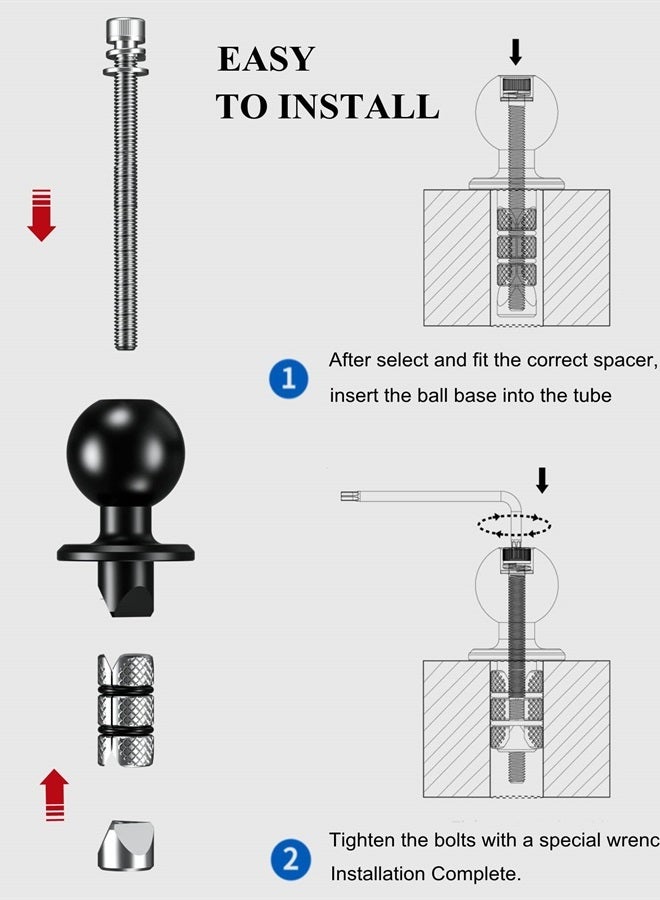 EASY
TO INSTALL

1
After select and fit the correct spacer,
insert the ball base into the tube

2
Tighten the bolts with a special wrenc
Installation Complete.