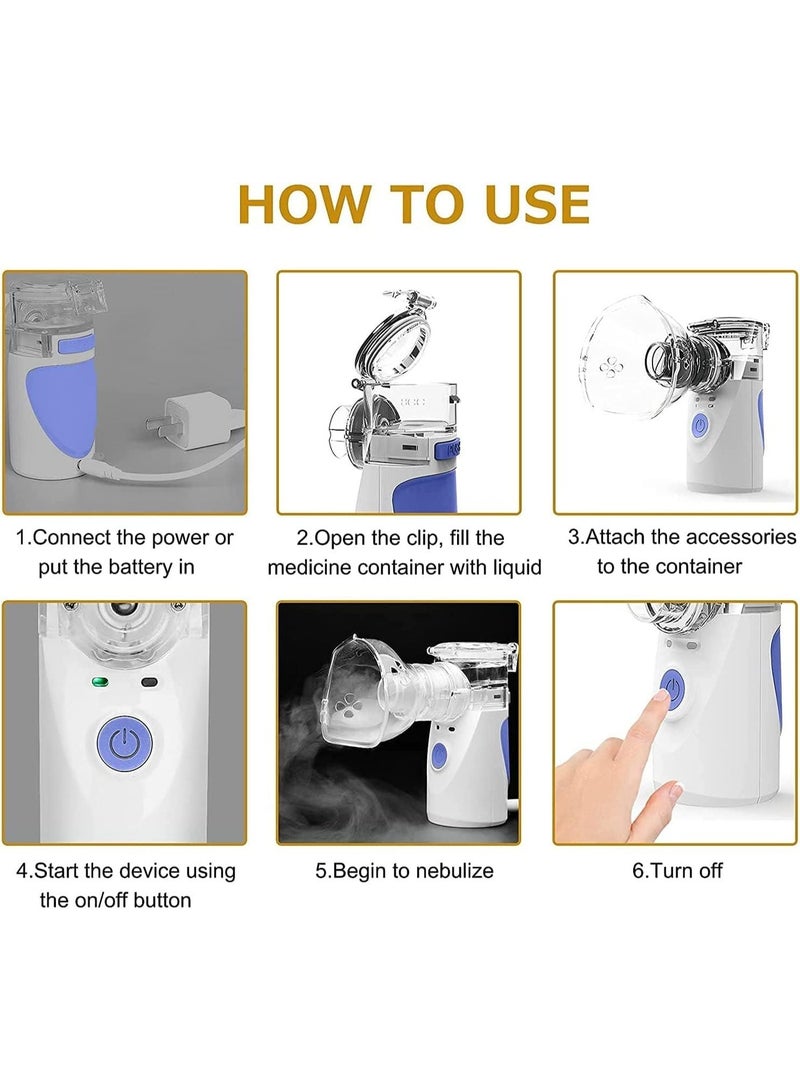 HOW TO USE

1.Connect the power or put the battery in

2.Open the clip, fill the medicine container with liquid

3.Attach the accessories to the container

4.Start the device using the on/off button

5.Begin to nebulize

6.Turn off