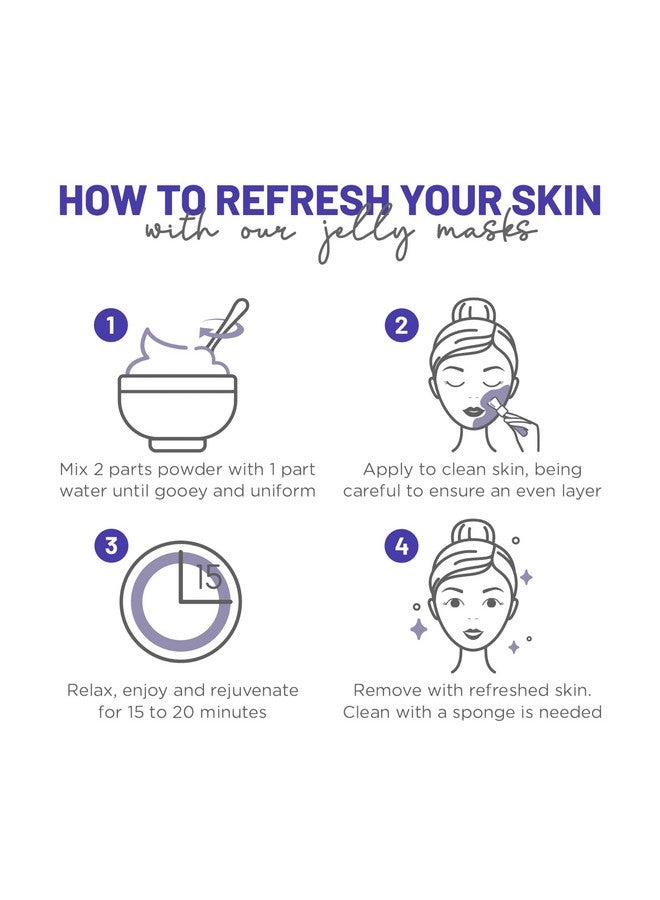 HOW TO REFRESH YOUR SKIN
with our jelly masks

1
Mix 2 parts powder with 1 part water until gooey and uniform

2
Apply to clean skin, being careful to ensure an even layer

3
15
Relax, enjoy and rejuvenate for 15 to 20 minutes

4
Remove with refreshed skin. Clean with a sponge is needed