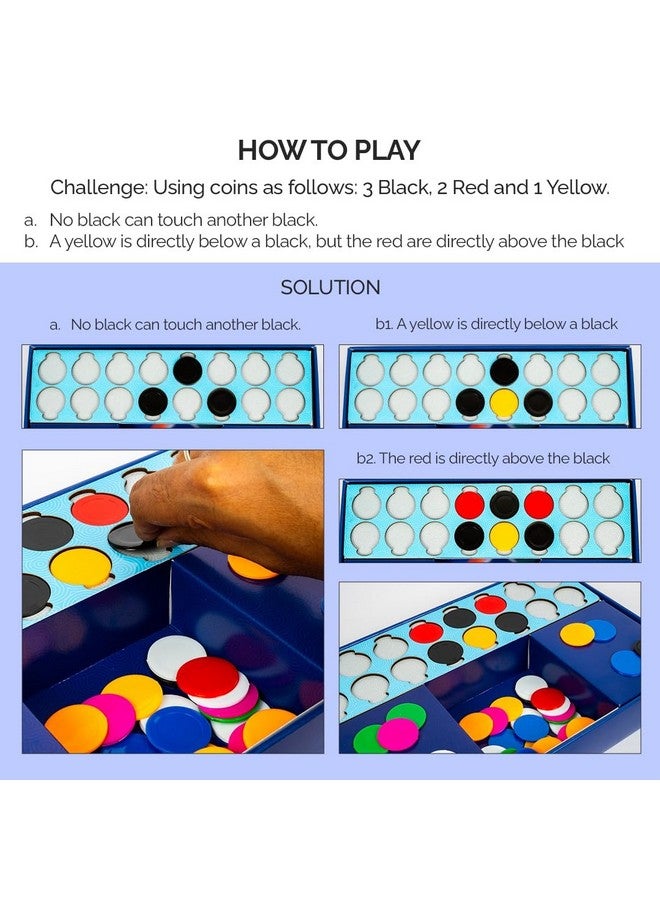 HOW TO PLAY

Challenge: Using coins as follows: 3 Black, 2 Red and 1 Yellow.

a. No black can touch another black.
b. A yellow is directly below a black, but the red are directly above the black

SOLUTION

a. No black can touch another black.

b1. A yellow is directly below a black

b2. The red is directly above the black