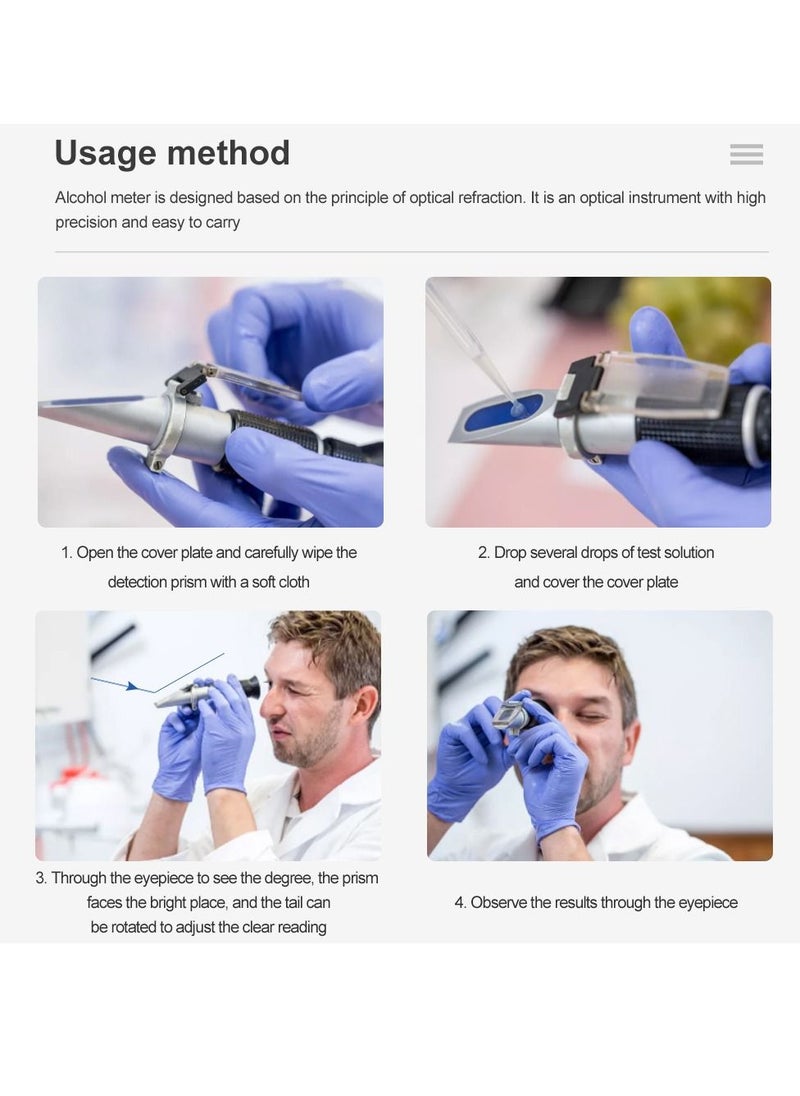 Usage method

Alcohol meter is designed based on the principle of optical refraction. It is an optical instrument with high precision and easy to carry

1. Open the cover plate and carefully wipe the detection prism with a soft cloth

2. Drop several drops of test solution and cover the cover plate

3. Through the eyepiece to see the degree, the prism faces the bright place, and the tail can be rotated to adjust the clear reading

4. Observe the results through the eyepiece