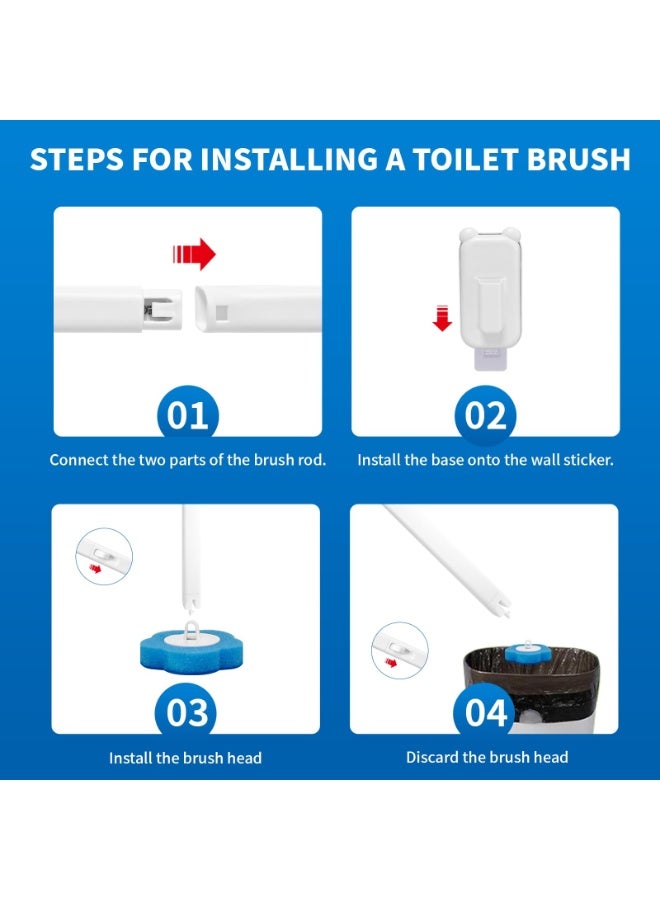 STEPS FOR INSTALLING A TOILET BRUSH

01

Connect the two parts of the brush rod.

02

Install the base onto the wall sticker.

03

Install the brush head

04

Discard the brush head