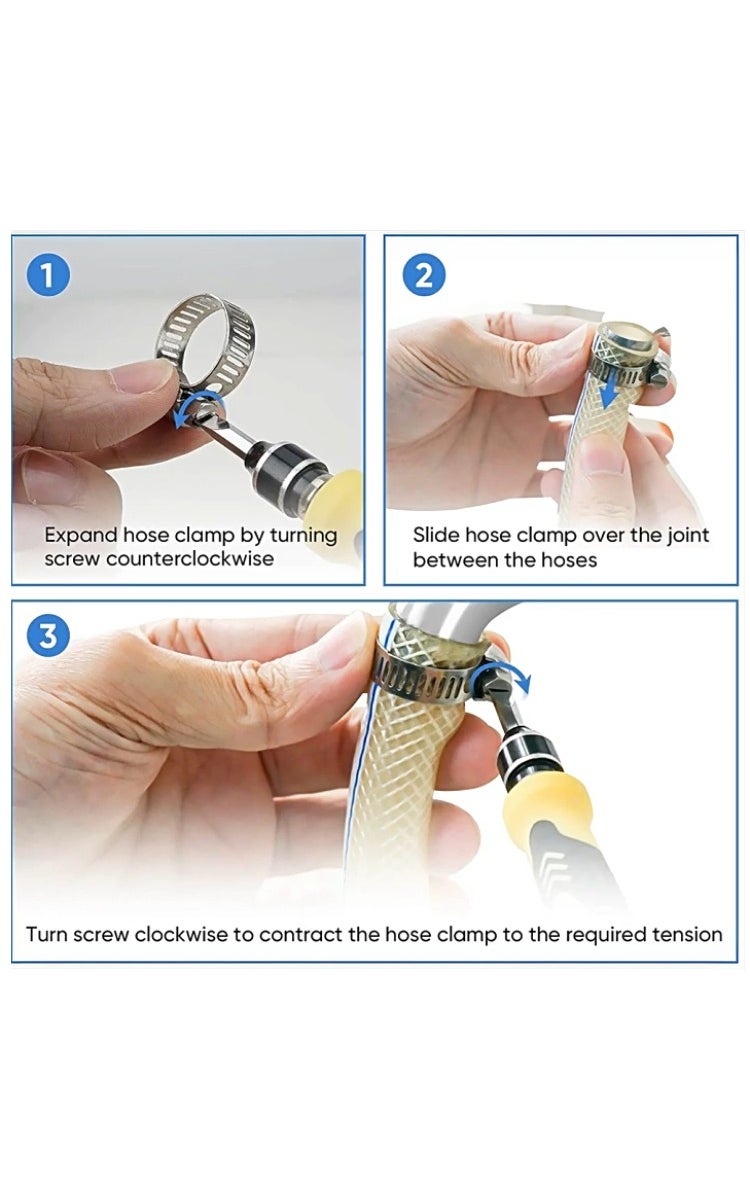 1

Expand hose clamp by turning screw counterclockwise

2

Slide hose clamp over the joint between the hoses

3

Turn screw clockwise to contract the hose clamp to the required tension