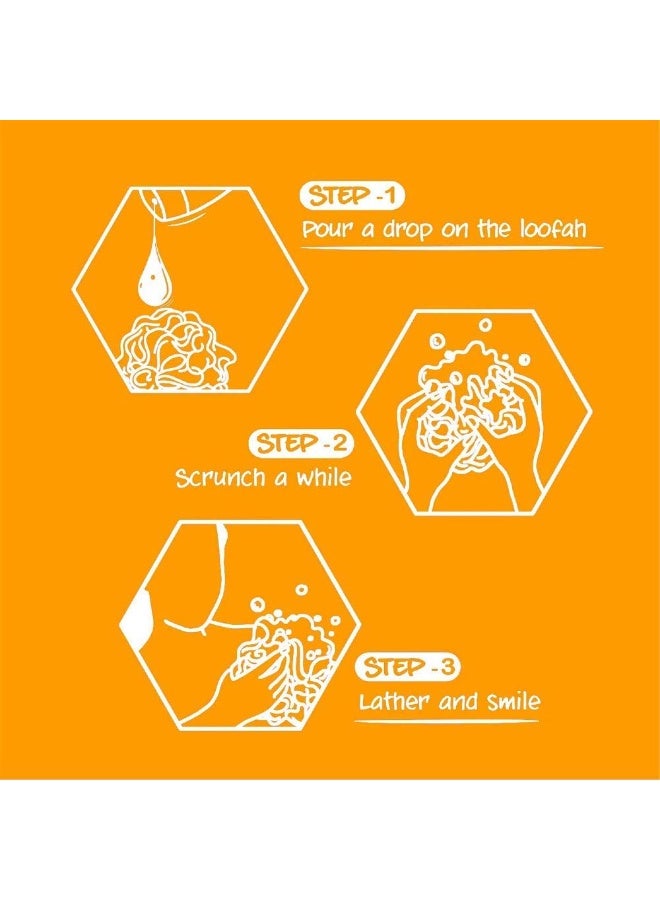 STEP -1
Pour a drop on the loofah

STEP -2
Scrunch a while

STEP -3
Lather and smile