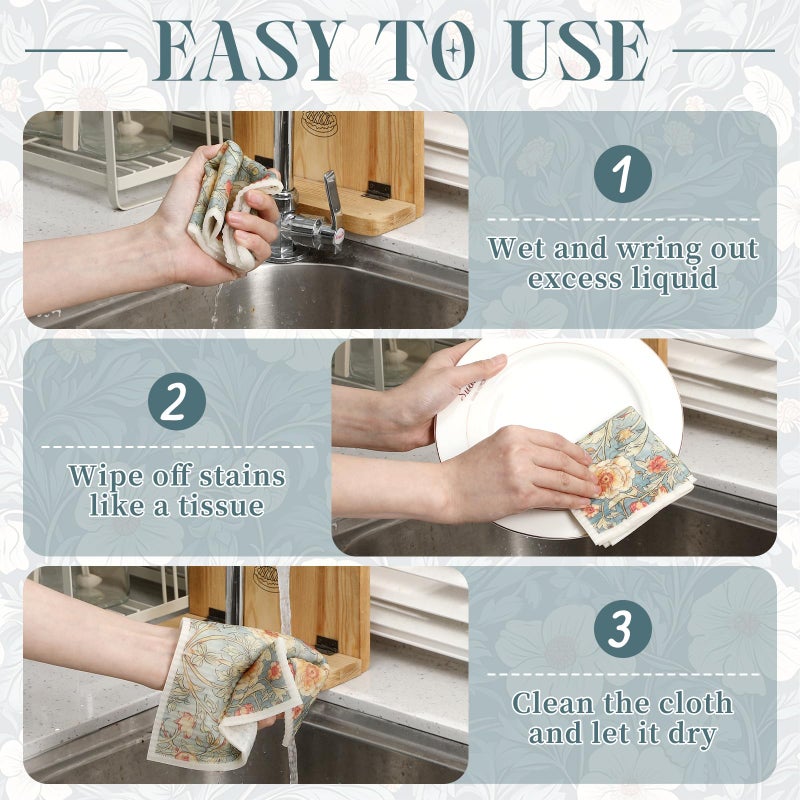 EASY TO USE

1

Wet and wring out excess liquid

2

Wipe off stains like a tissue

3

Clean the cloth and let it dry