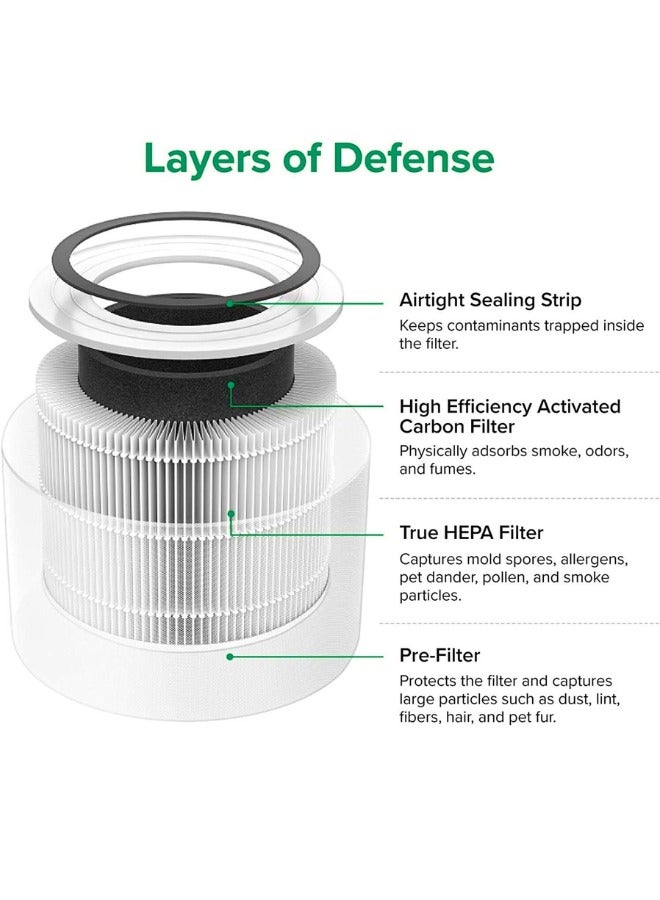 Layers of Defense

Airtight Sealing Strip
Keeps contaminants trapped inside the filter.

High Efficiency Activated Carbon Filter
Physically adsorbs smoke, odors, and fumes.

True HEPA Filter
Captures mold spores, allergens, pet dander, pollen, and smoke particles.

Pre-Filter
Protects the filter and captures large particles such as dust, lint, fibers, hair, and pet fur.