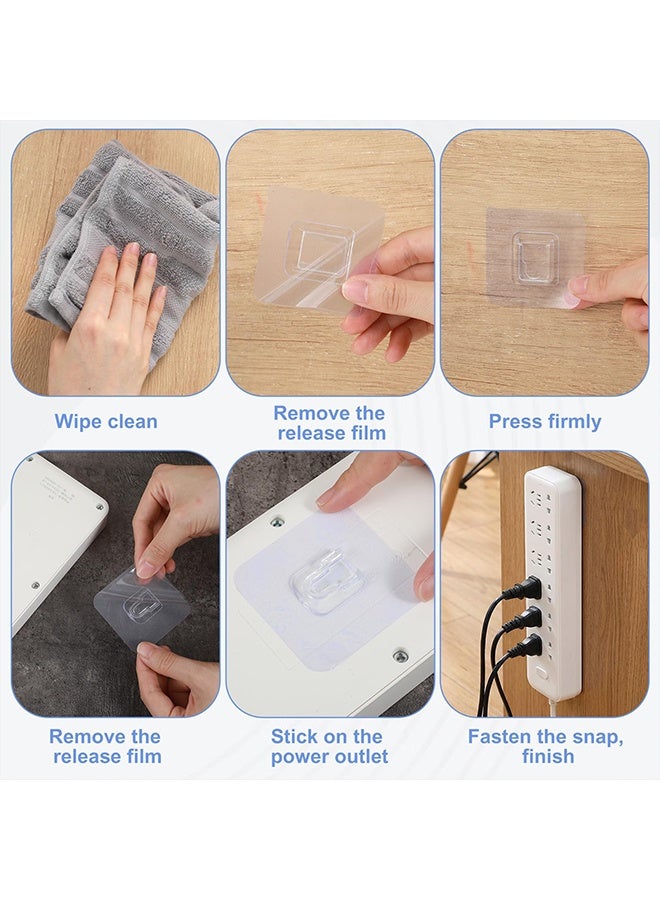 Wipe clean

Remove the release film

Press firmly

Remove the release film

Stick on the power outlet

Fasten the snap, finish