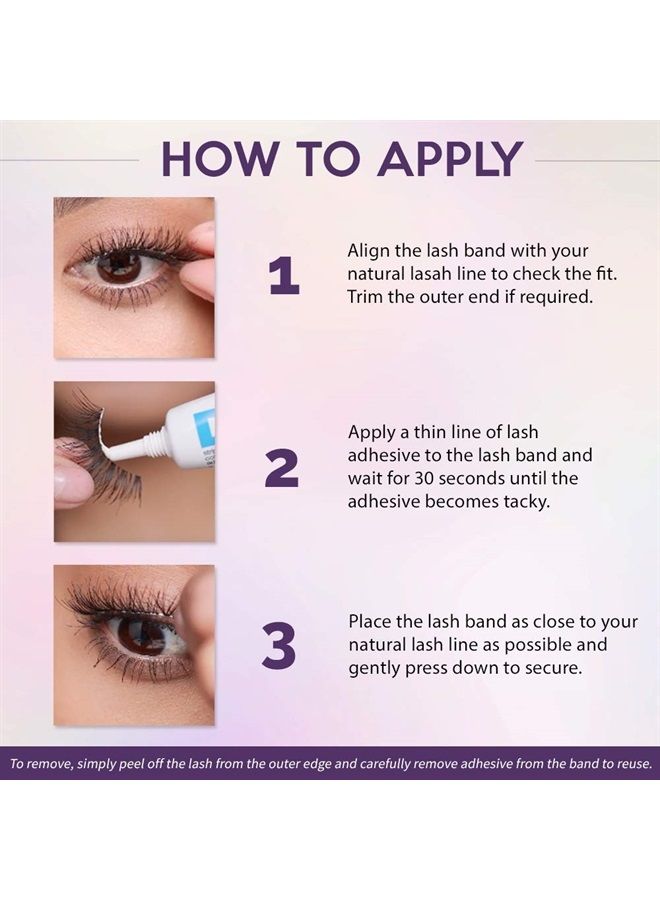 HOW TO APPLY

1

Align the lash band with your natural lasah line to check the fit. Trim the outer end if required.

2

Apply a thin line of lash adhesive to the lash band and wait for 30 seconds until the adhesive becomes tacky.

3

Place the lash band as close to your natural lash line as possible and gently press down to secure.

To remove, simply peel off the lash from the outer edge and carefully remove adhesive from the band to reuse.