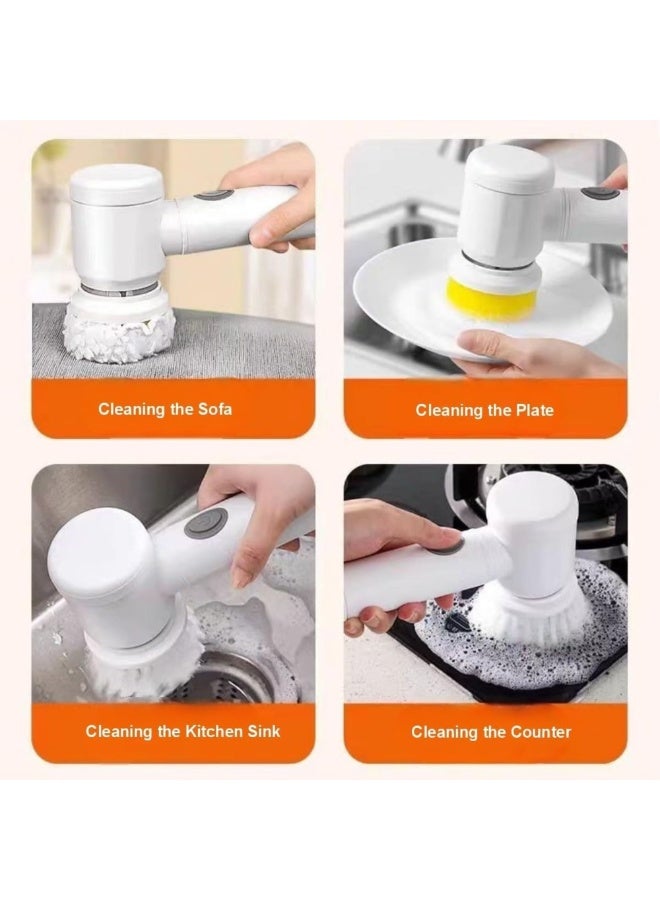 Cleaning the Sofa

Cleaning the Plate

Cleaning the Kitchen Sink

Cleaning the Counter