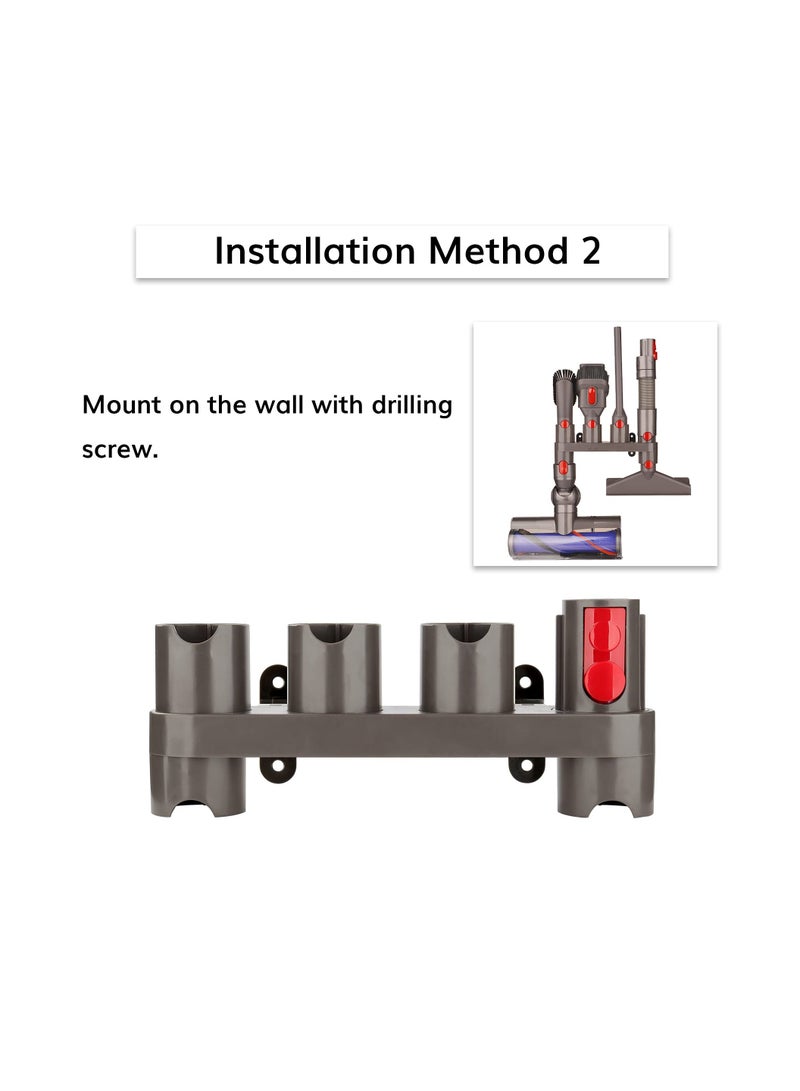 Installation Method 2

Mount on the wall with drilling screw.