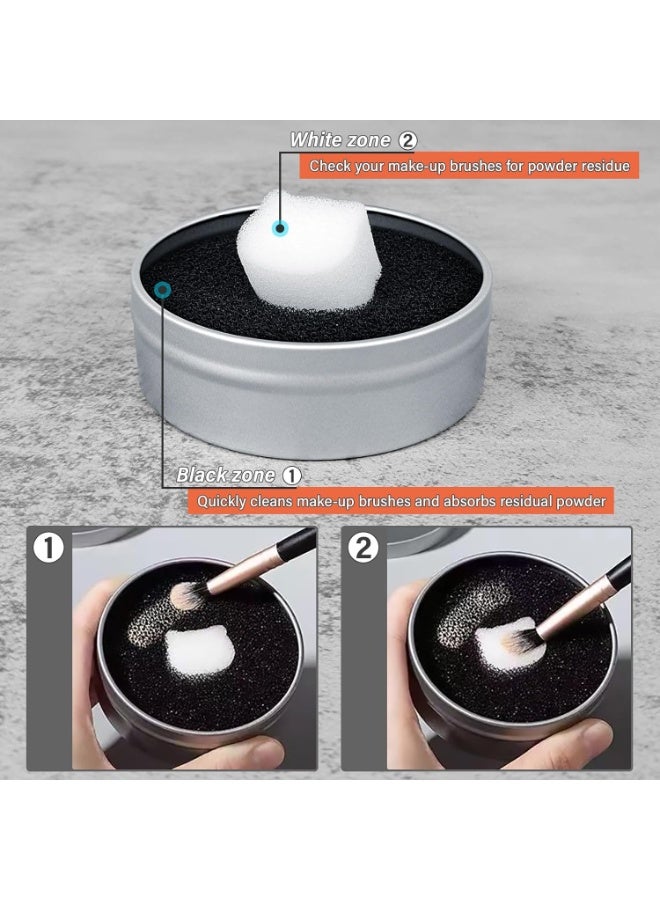 White zone ②
Check your make-up brushes for powder residue

Black zone ①
Quickly cleans make-up brushes and absorbs residual powder

1

2