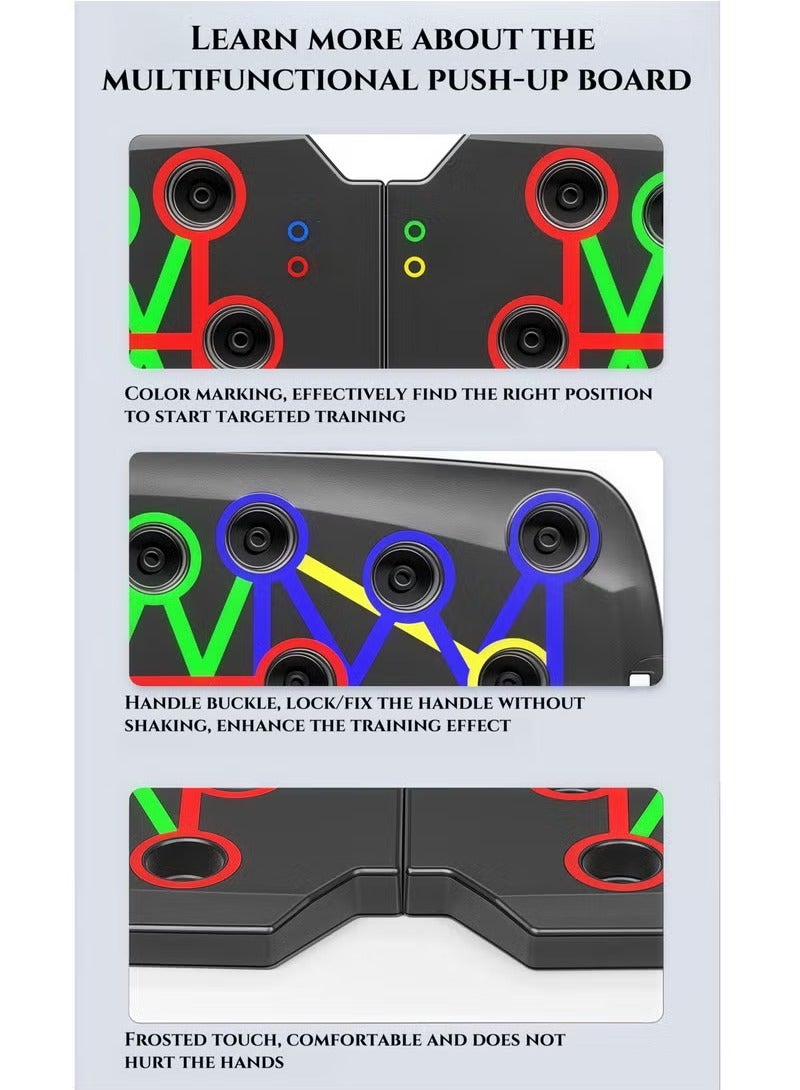 LEARN MORE ABOUT THE MULTIFUNCTIONAL PUSH-UP BOARD

COLOR MARKING, EFFECTIVELY FIND THE RIGHT POSITION TO START TARGETED TRAINING

HANDLE BUCKLE, LOCK/FIX THE HANDLE WITHOUT SHAKING, ENHANCE THE TRAINING EFFECT

FROSTED TOUCH, COMFORTABLE AND DOES NOT HURT THE HANDS