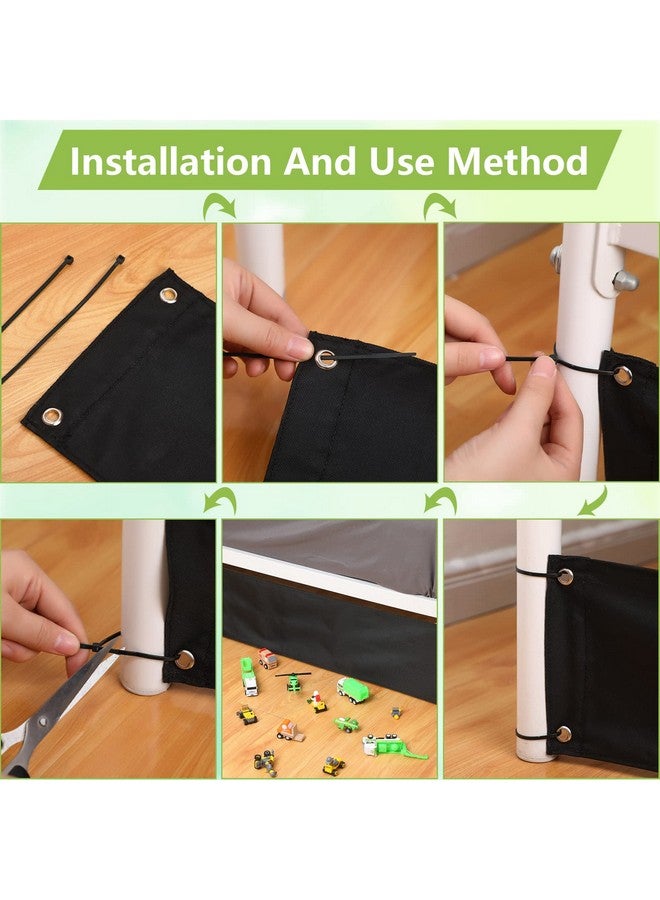 Installation And Use Method