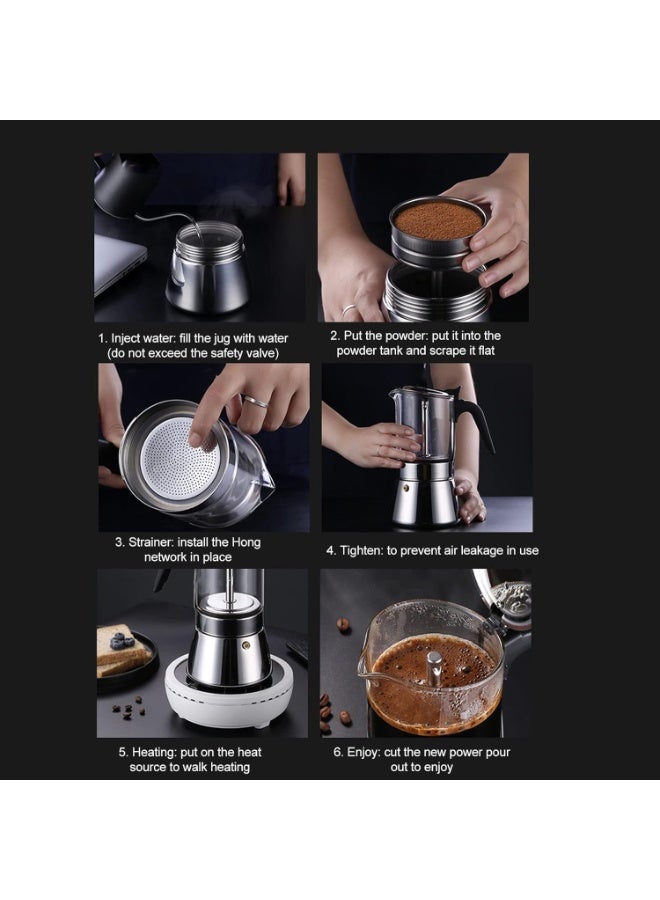 1. Inject water: fill the jug with water (do not exceed the safety valve)

2. Put the powder: put it into the powder tank and scrape it flat

3. Strainer: install the Hong network in place

4. Tighten: to prevent air leakage in use

5. Heating: put on the heat source to walk heating

6. Enjoy: cut the new power pour out to enjoy