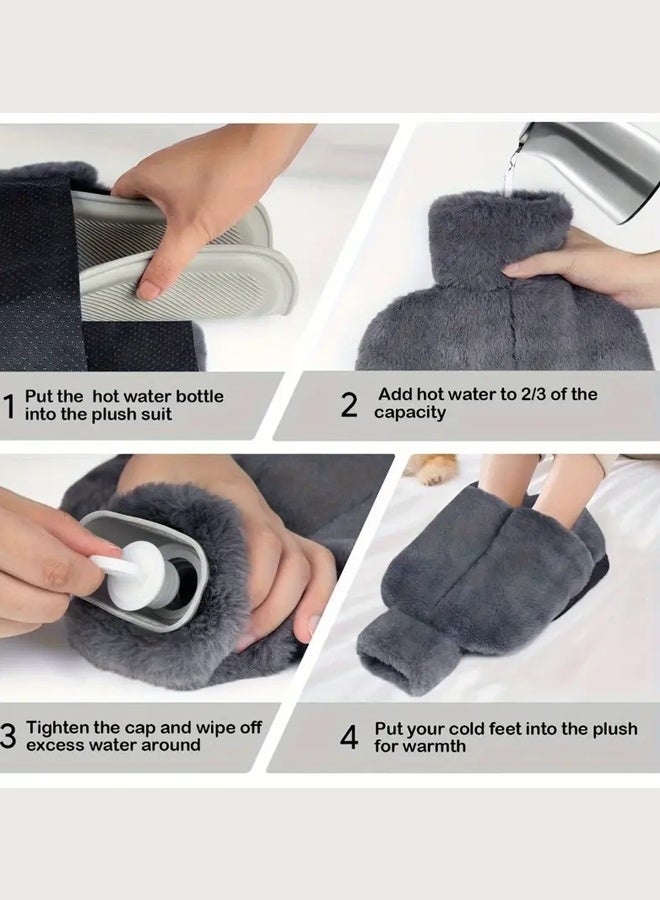 1 Put the hot water bottle into the plush suit

2 Add hot water to 2/3 of the capacity

3 Tighten the cap and wipe off excess water around

4 Put your cold feet into the plush for warmth