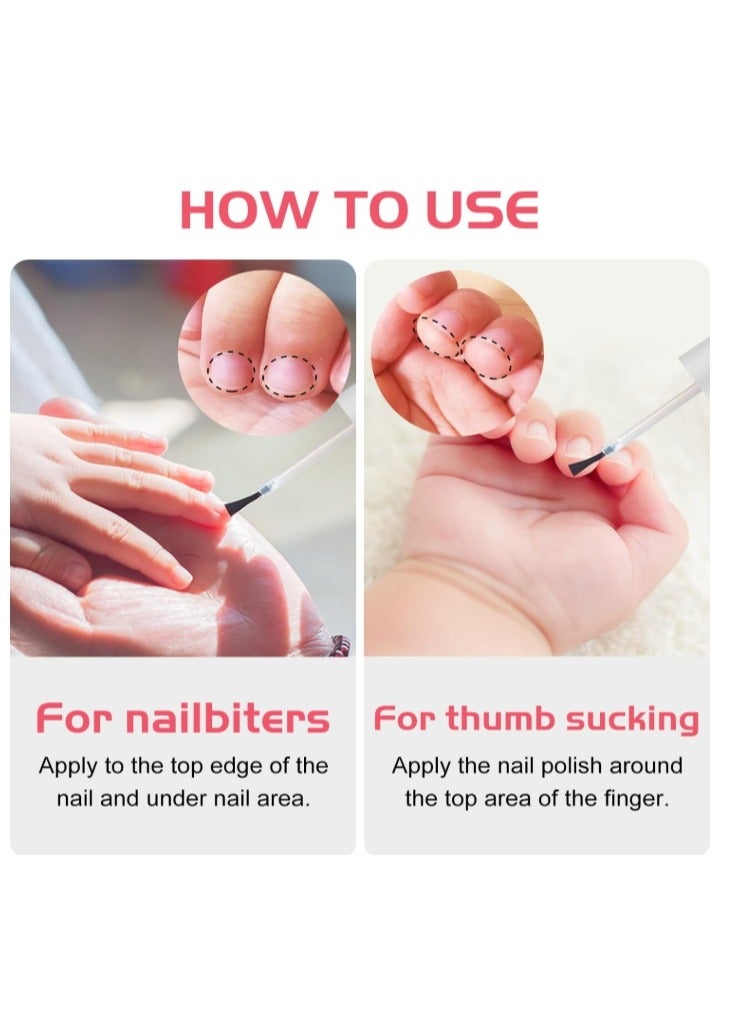 HOW TO USE

For nailbiters

Apply to the top edge of the nail and under nail area.

For thumb sucking

Apply the nail polish around the top area of the finger.