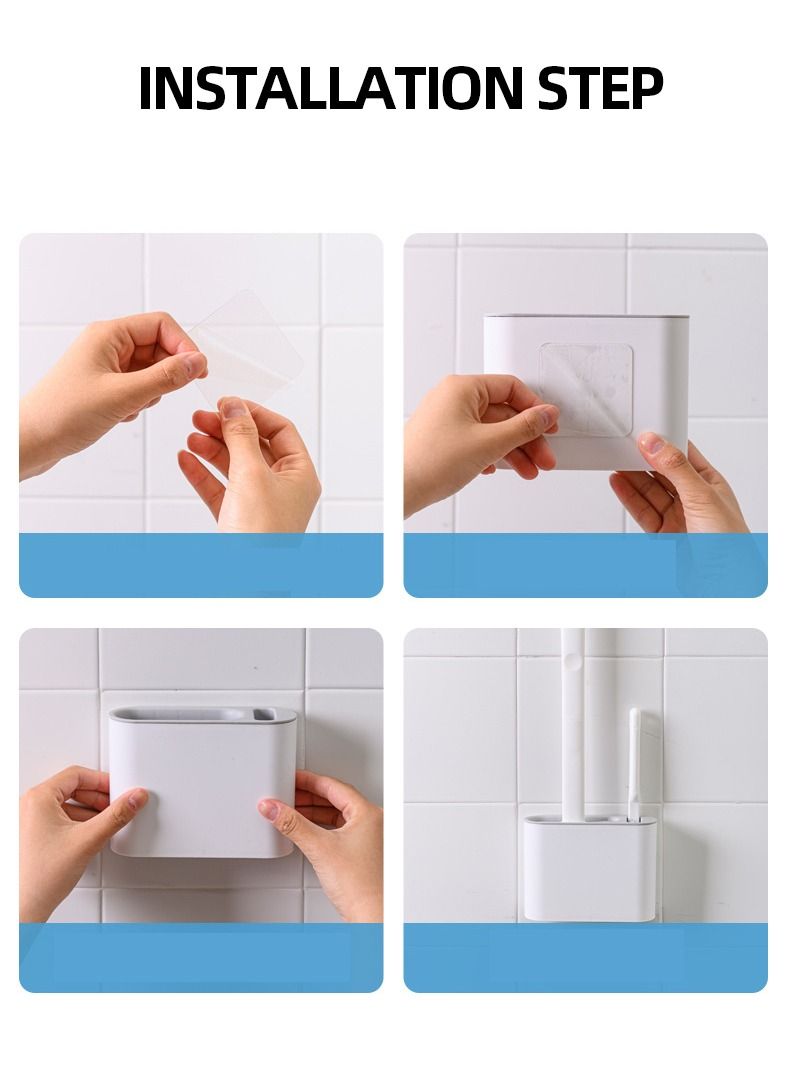 INSTALLATION STEP