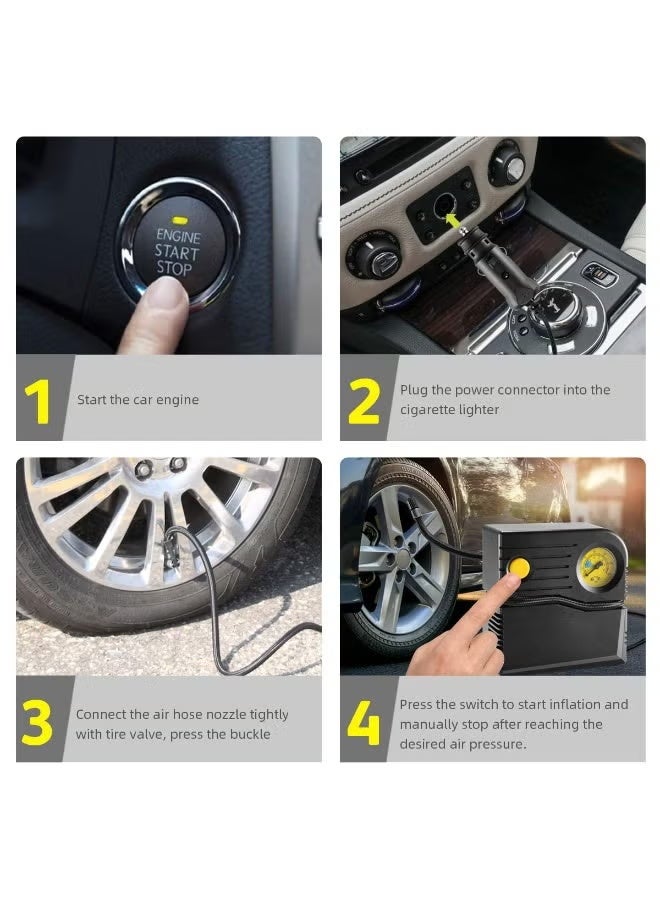 ENGINE
START
STOP

1 Start the car engine

2 Plug the power connector into the cigarette lighter

3 Connect the air hose nozzle tightly with tire valve, press the buckle

4 Press the switch to start inflation and manually stop after reaching the desired air pressure.