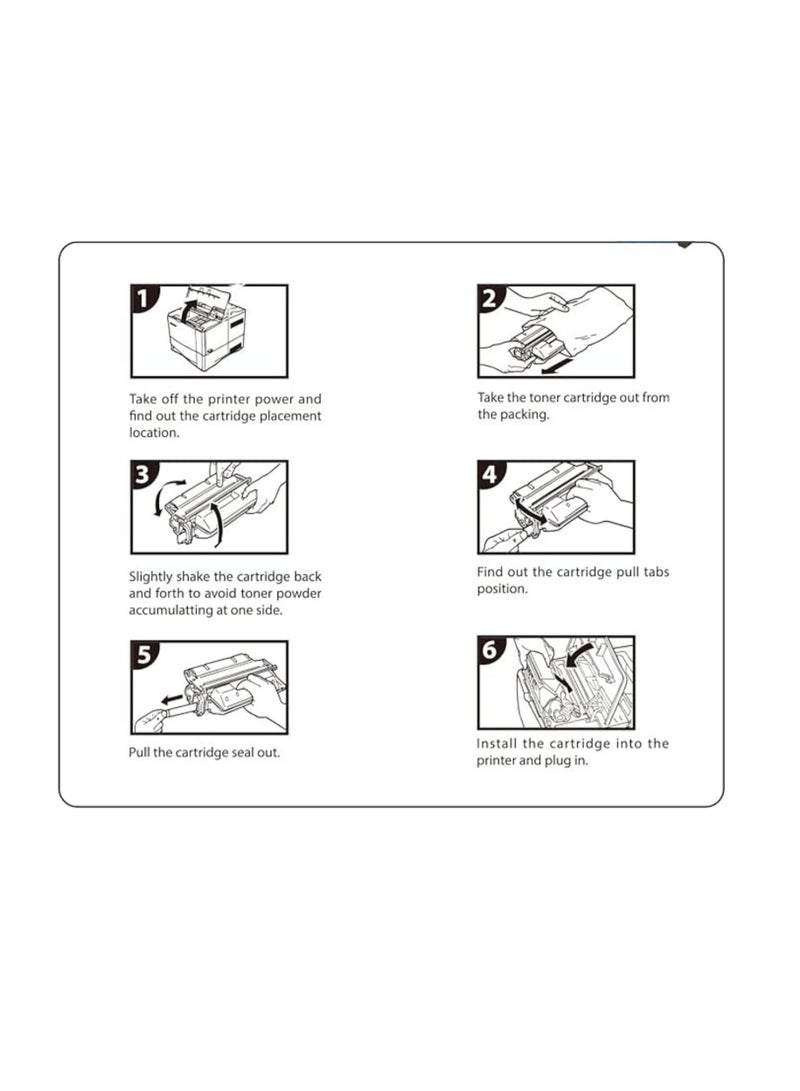 1

Take off the printer power and find out the cartridge placement location.

2

Take the toner cartridge out from the packing.

3

Slightly shake the cartridge back and forth to avoid toner powder accumulatting at one side.

4

Find out the cartridge pull tabs position.

5

Pull the cartridge seal out.

6

Install the cartridge into the printer and plug in.