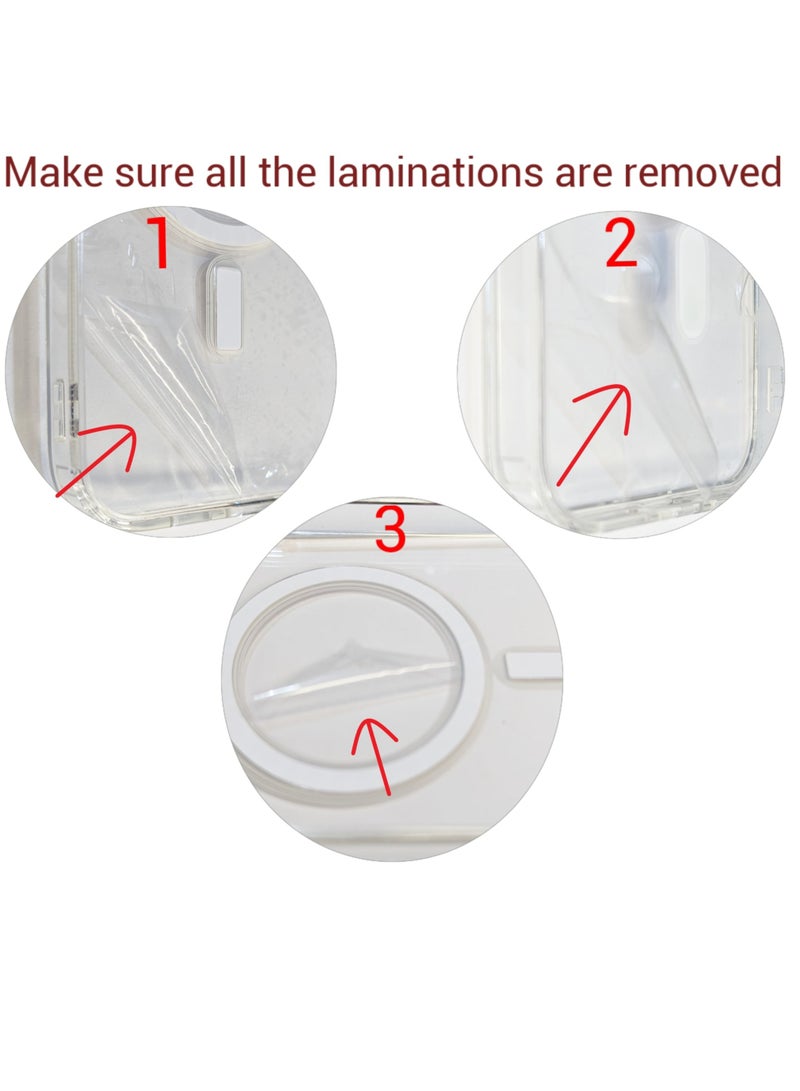 Make sure all the laminations are removed

1

2

3