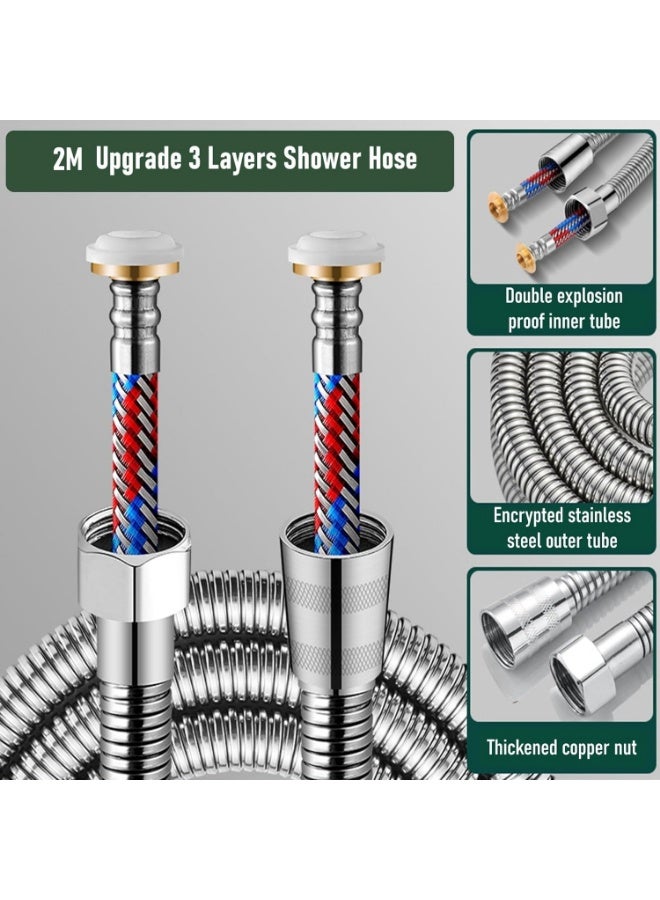 2M Upgrade 3 Layers Shower Hose

Double explosion proof inner tube

Encrypted stainless steel outer tube

Thickened copper nut