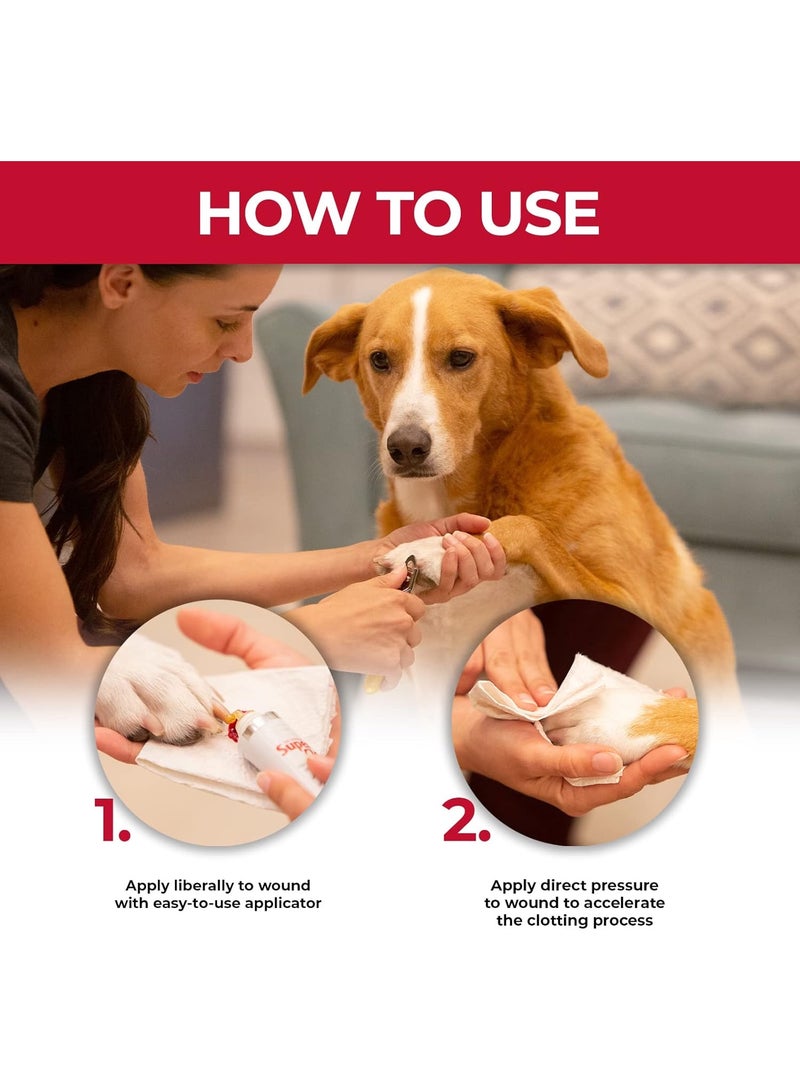 HOW TO USE

1.

Apply liberally to wound with easy-to-use applicator

2.

Apply direct pressure to wound to accelerate the clotting process