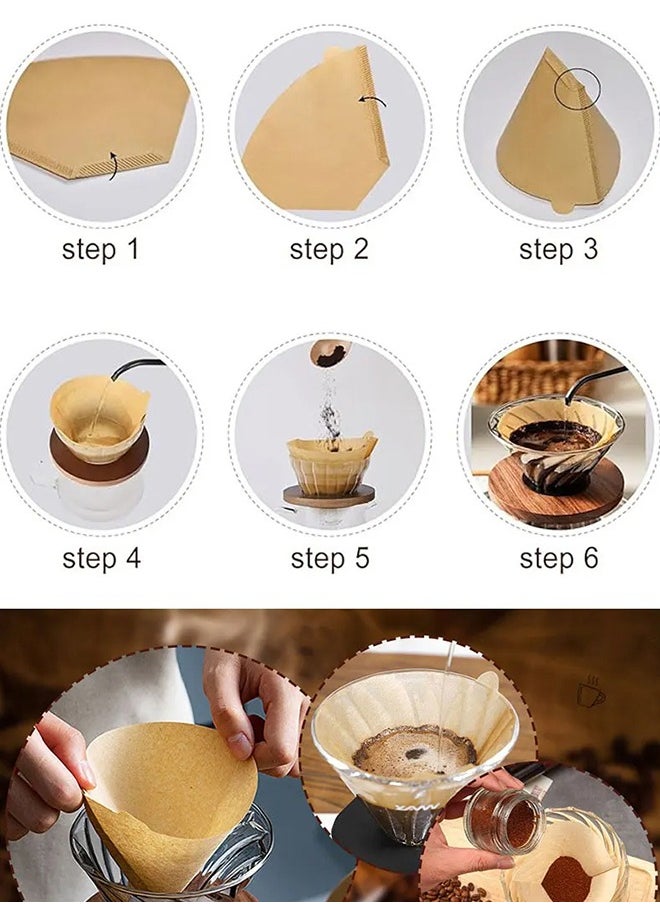 step 1

step 2

step 3

step 4

step 5

step 6