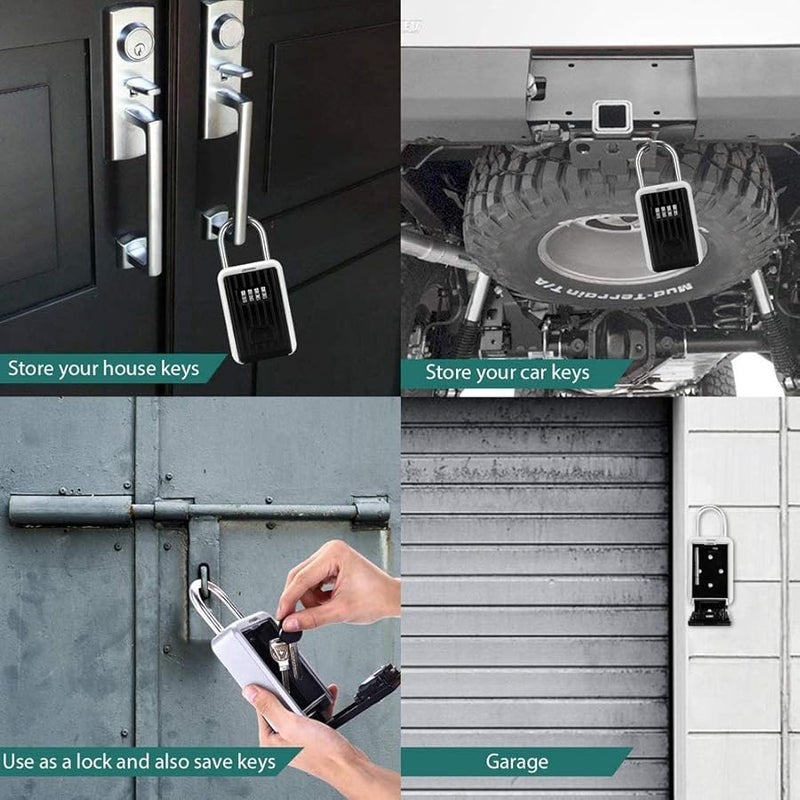 Store your house keys

Mud-Terrain T/A

Store your car keys

Use as a lock and also save keys

Garage