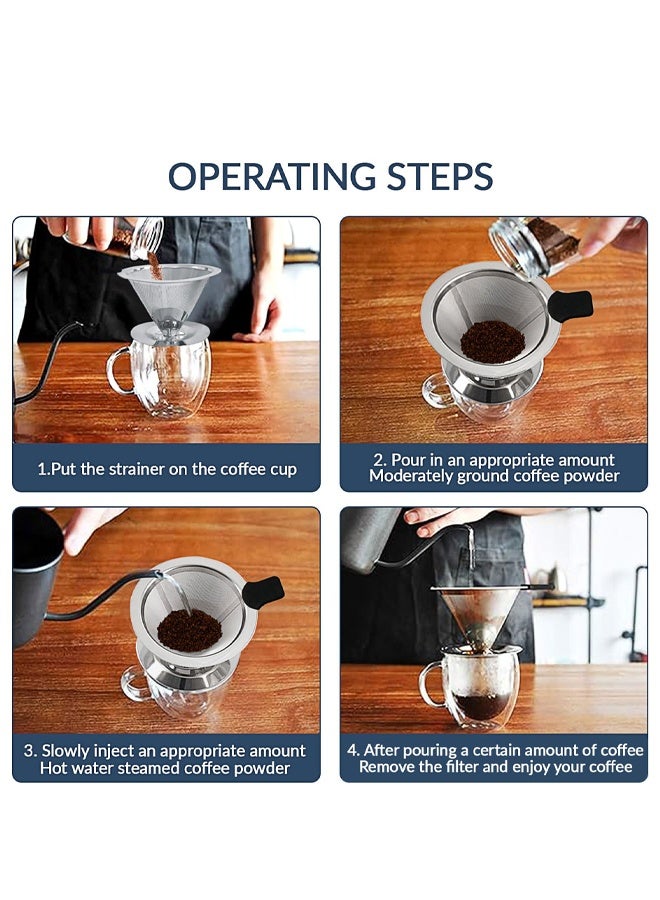 OPERATING STEPS

1.Put the strainer on the coffee cup

2. Pour in an appropriate amount Moderately ground coffee powder

3. Slowly inject an appropriate amount Hot water steamed coffee powder

4. After pouring a certain amount of coffee Remove the filter and enjoy your coffee