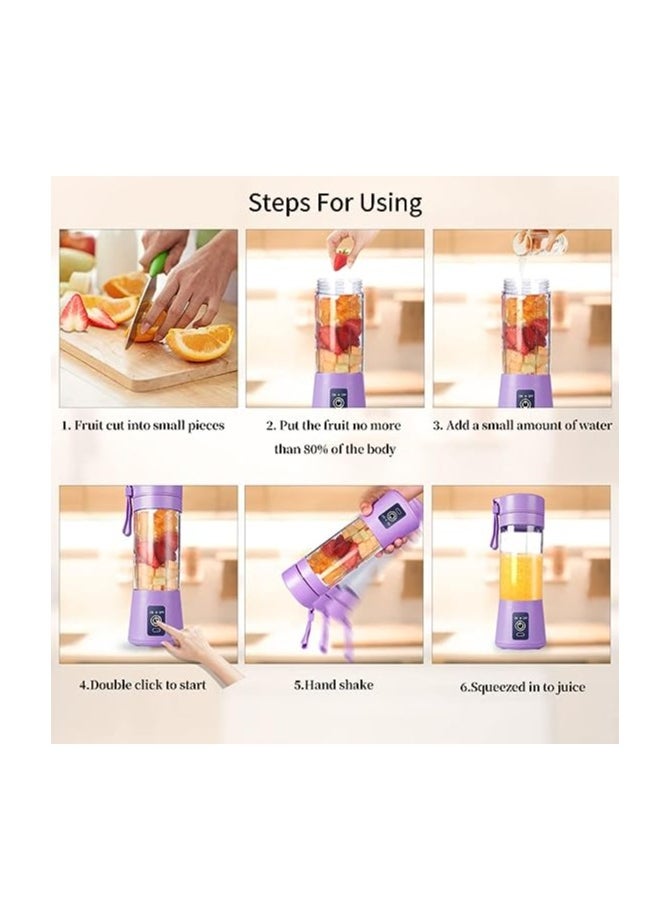 Steps For Using

1. Fruit cut into small pieces

2. Put the fruit no more than 80% of the body

3. Add a small amount of water

4.Double click to start

5.Hand shake

6.Squeezed in to juice