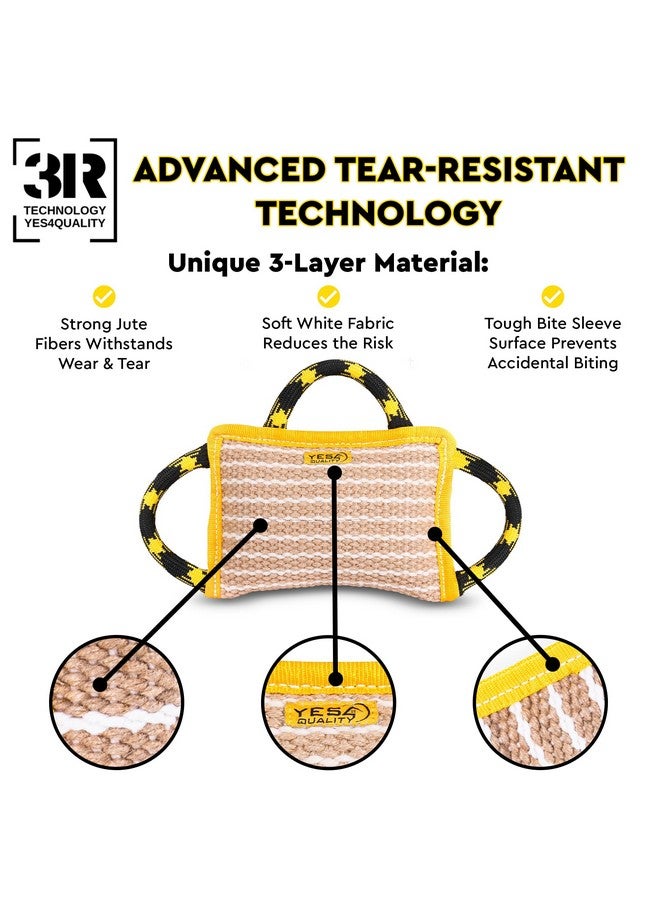 3R
TECHNOLOGY
YES4QUALITY

ADVANCED TEAR-RESISTANT TECHNOLOGY

Unique 3-Layer Material:

Strong Jute Fibers Withstands Wear & Tear

Soft White Fabric Reduces the Risk

Tough Bite Sleeve Surface Prevents Accidental Biting

YES4 QUALITY

YES4 QUALITY