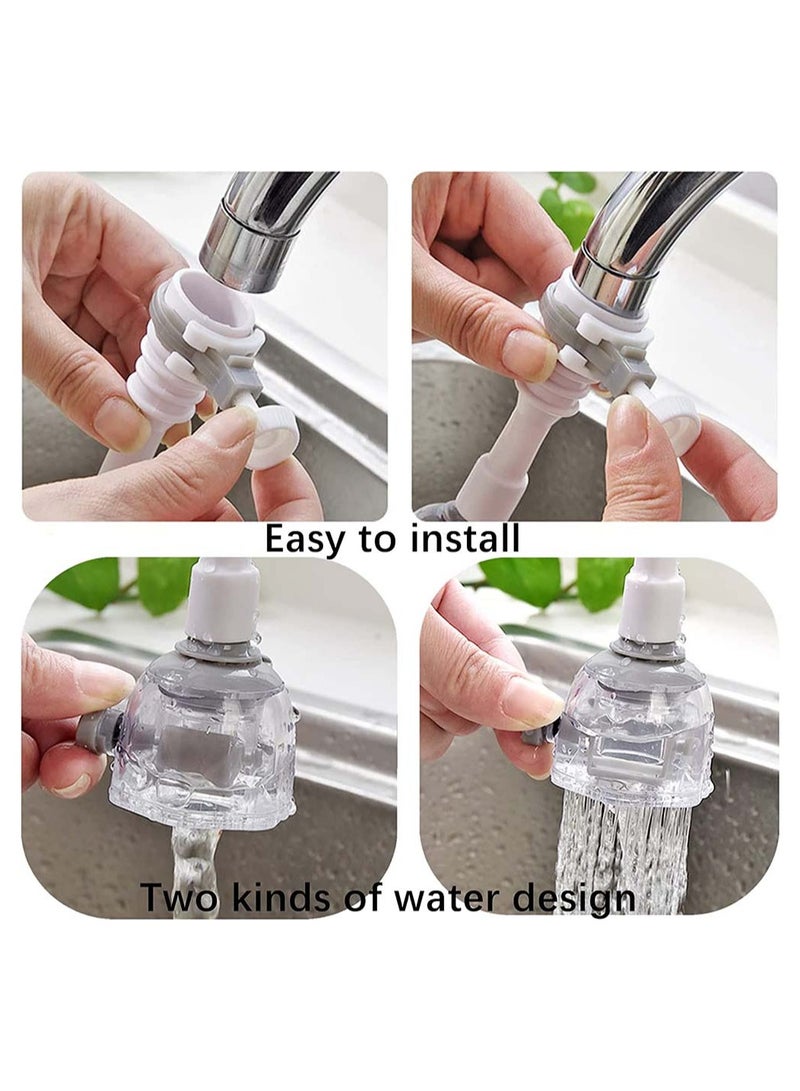 Easy to install

Two kinds of water design